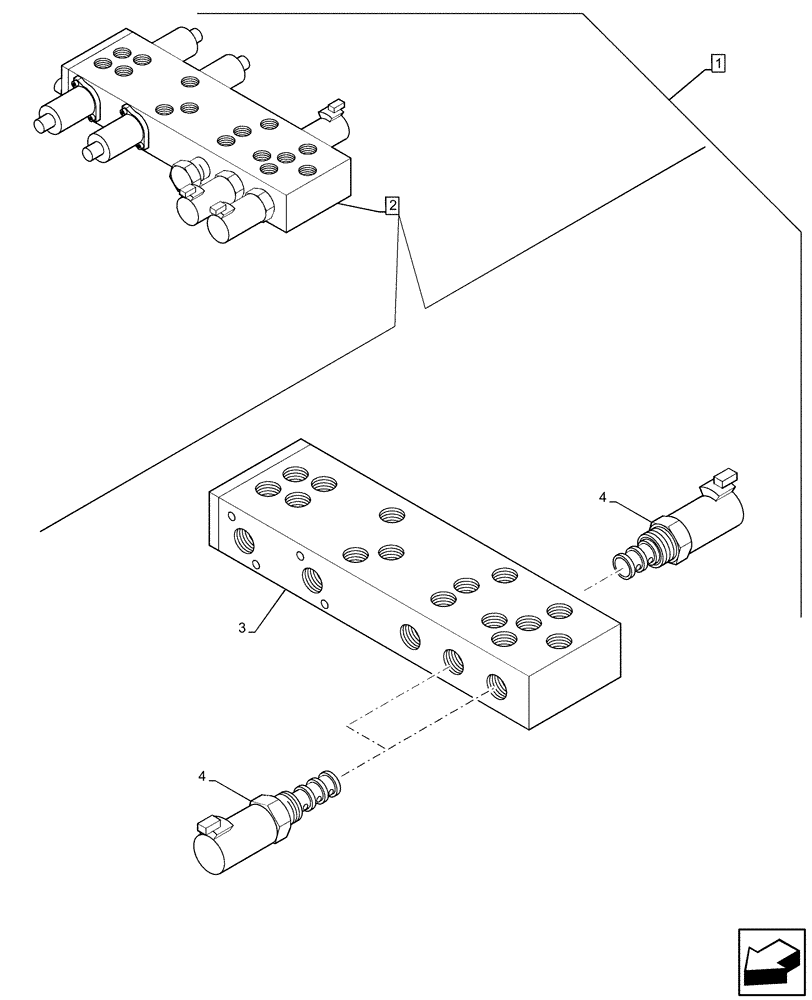 1
2
4
3
4