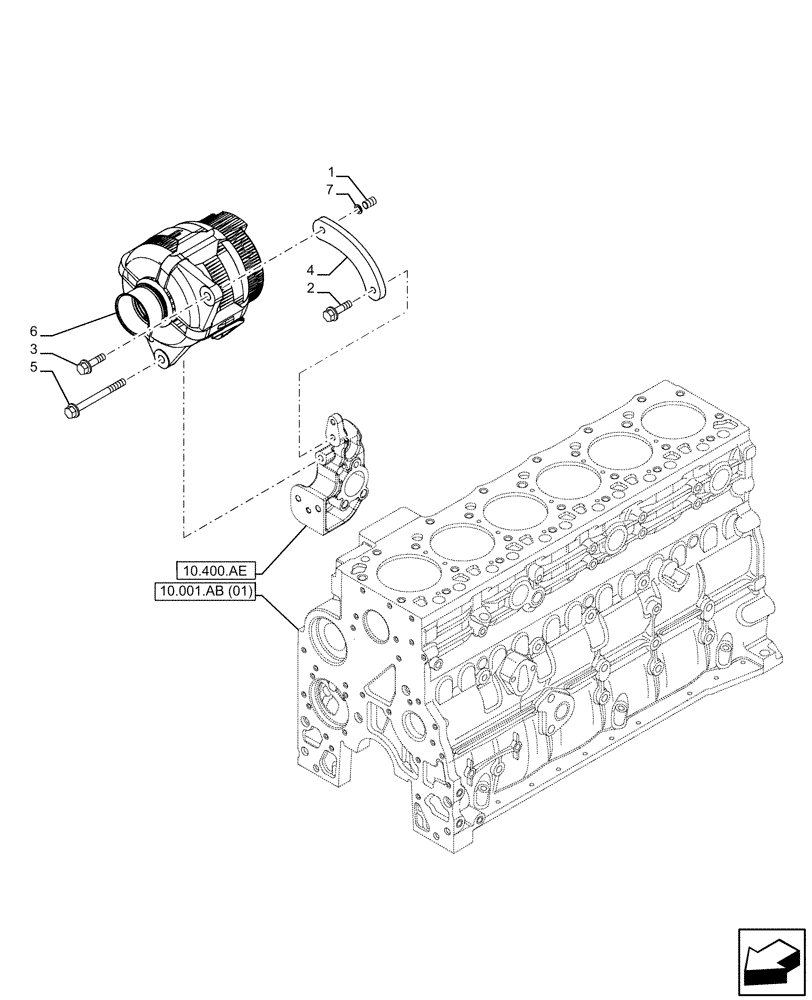 1
7
4
2
6
3
5
10.400.AE
10.001.AB (01)