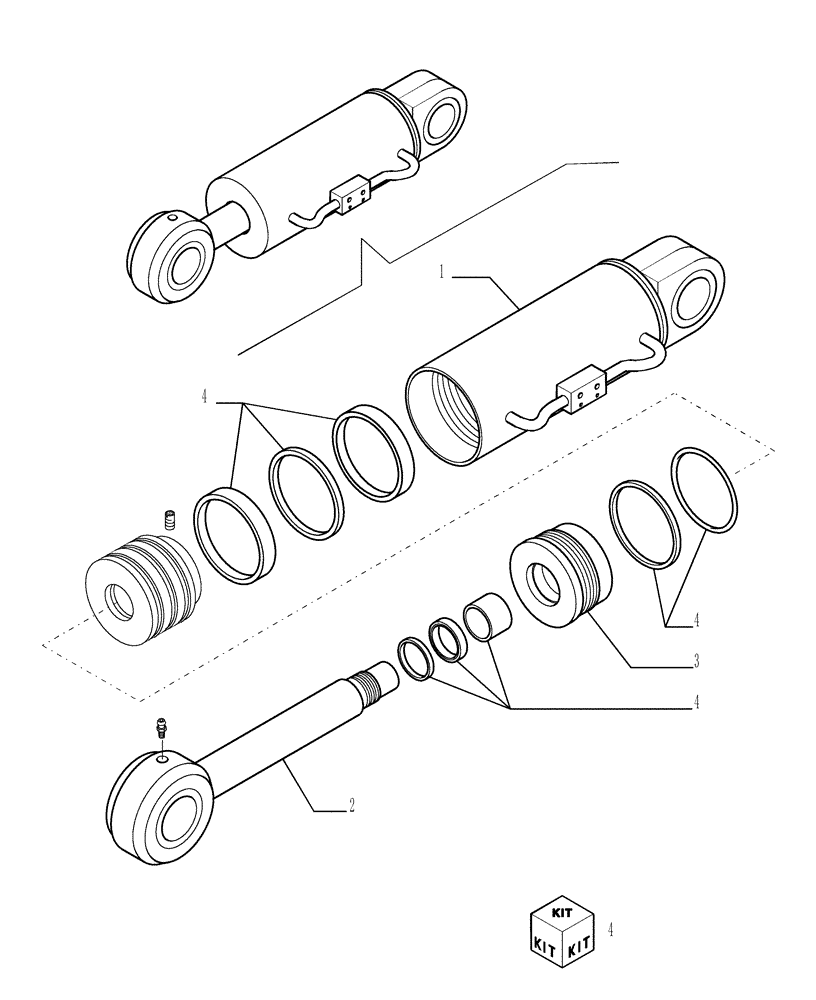 1
4
4
3
4
2
KIT
KIT KIT
4