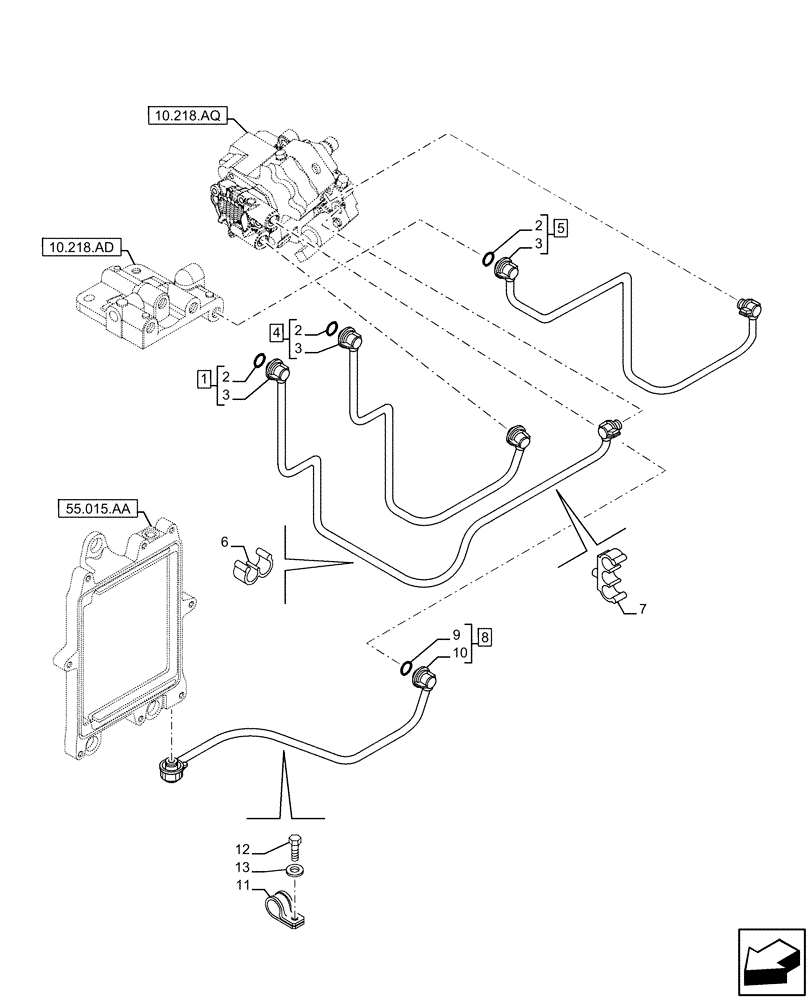 10.218.AQ
10.218.AD
2
3
5
4
2
3
1
2
3
55.015.AA
6
7
9
10
8
12
13
11