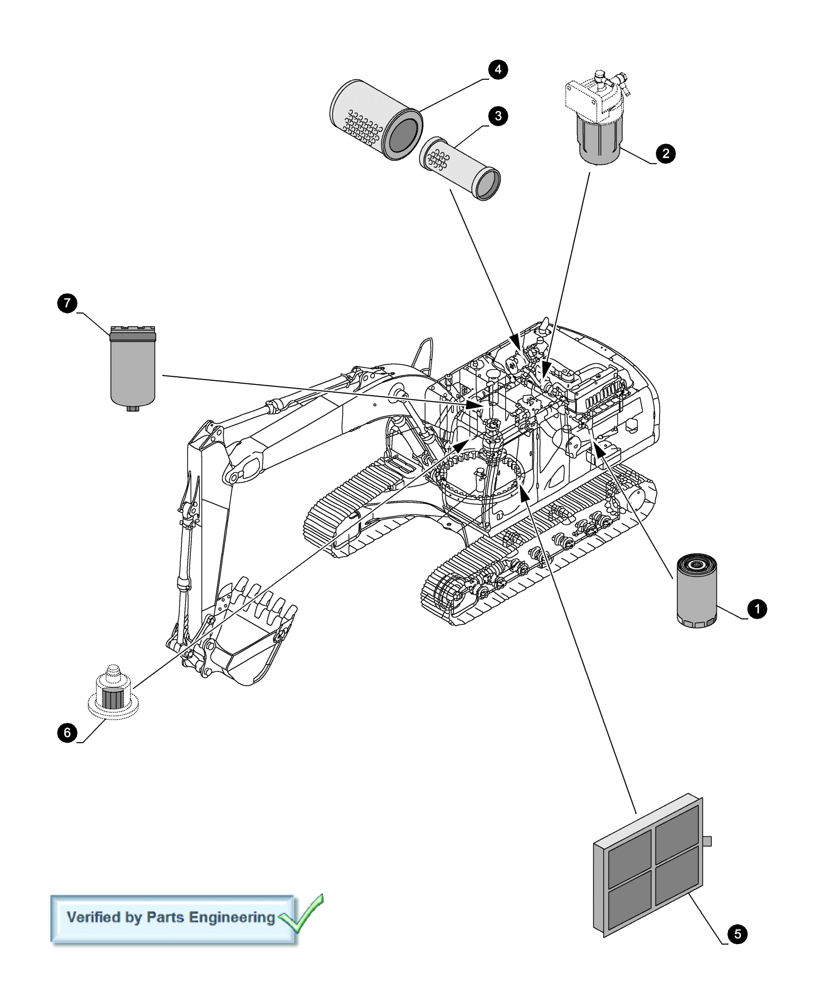 4
3
2
7
1
6
5
Verified by Parts Engineering