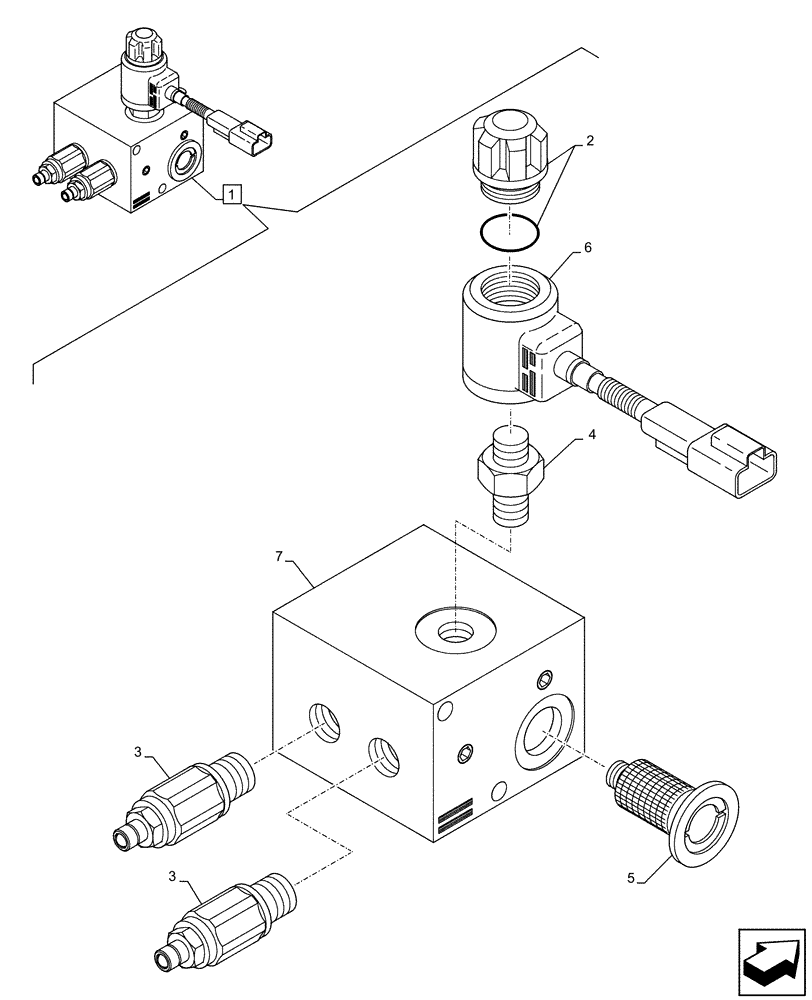 1
2
6
4
7
3
3
5