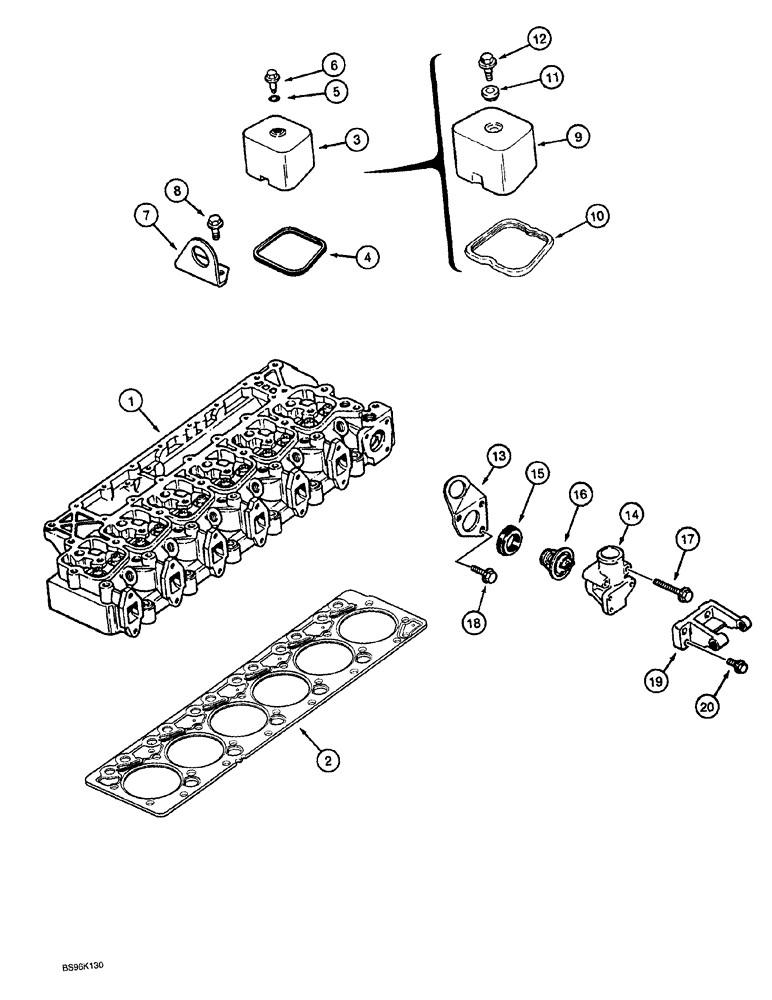 6
5
3
8
7
4
12
11
9
10
1
13
15
16
14
17
18
19
20
2
BS96K130