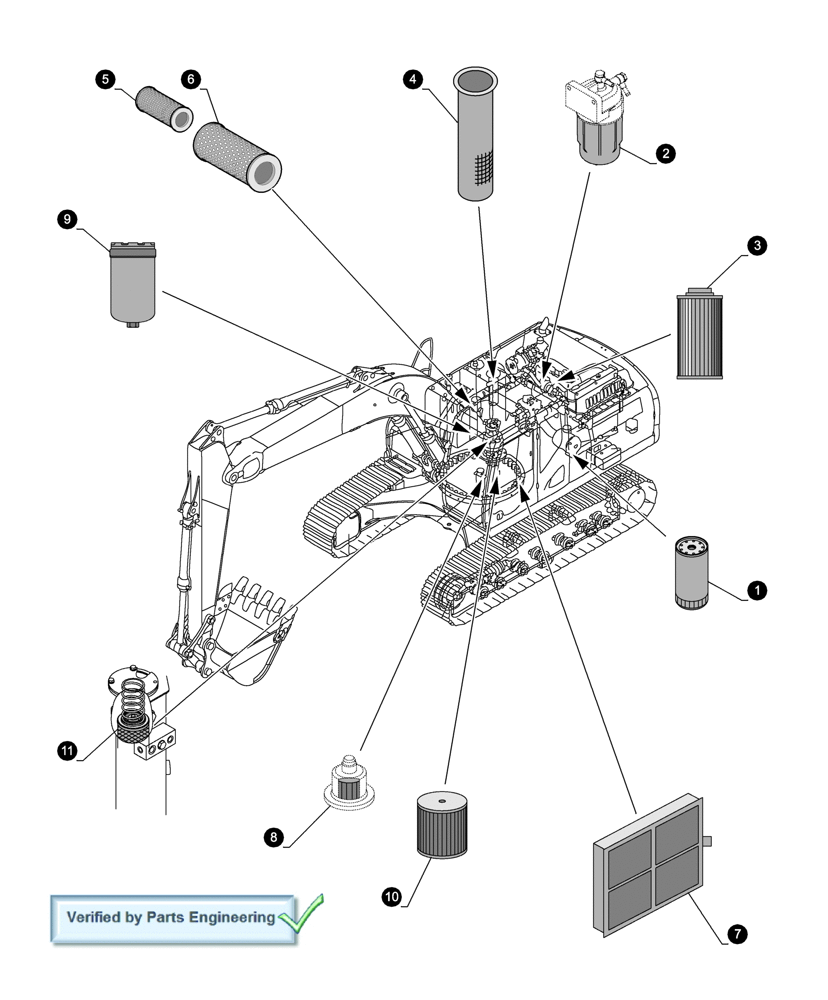 5
6
4
2
9
3
1
11
8
10
7
Verified by Parts Engineering