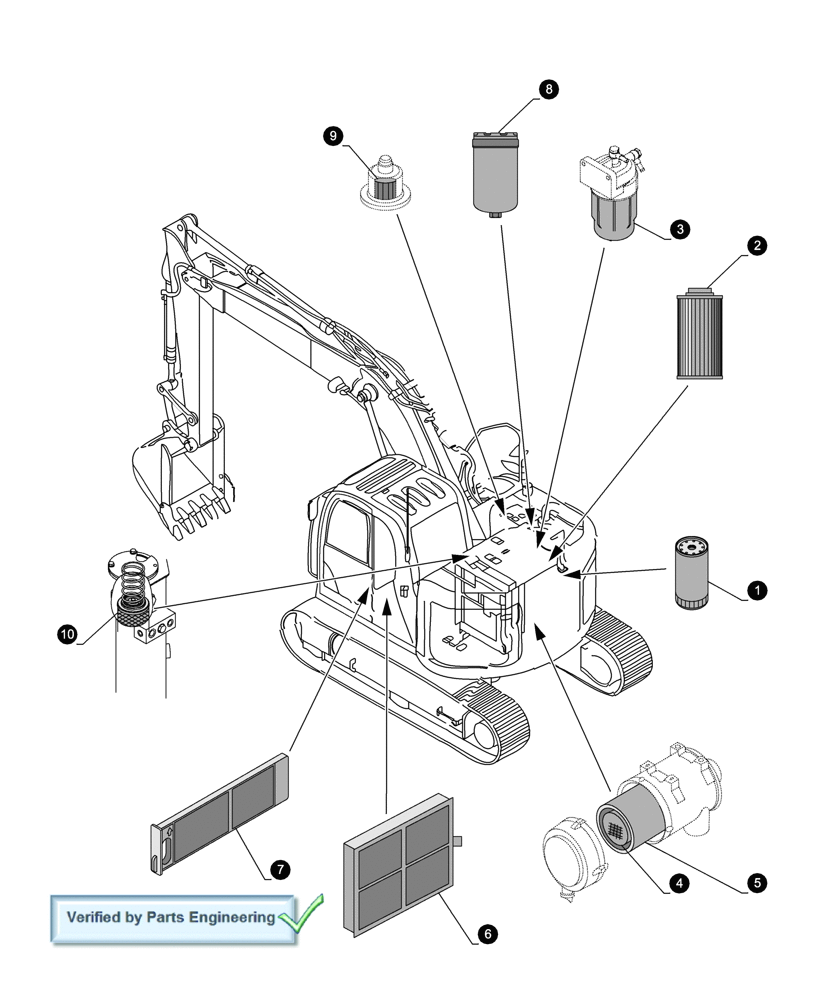 8
9
3
2
1
10
7
6
4
5
Verified by Parts Engineering