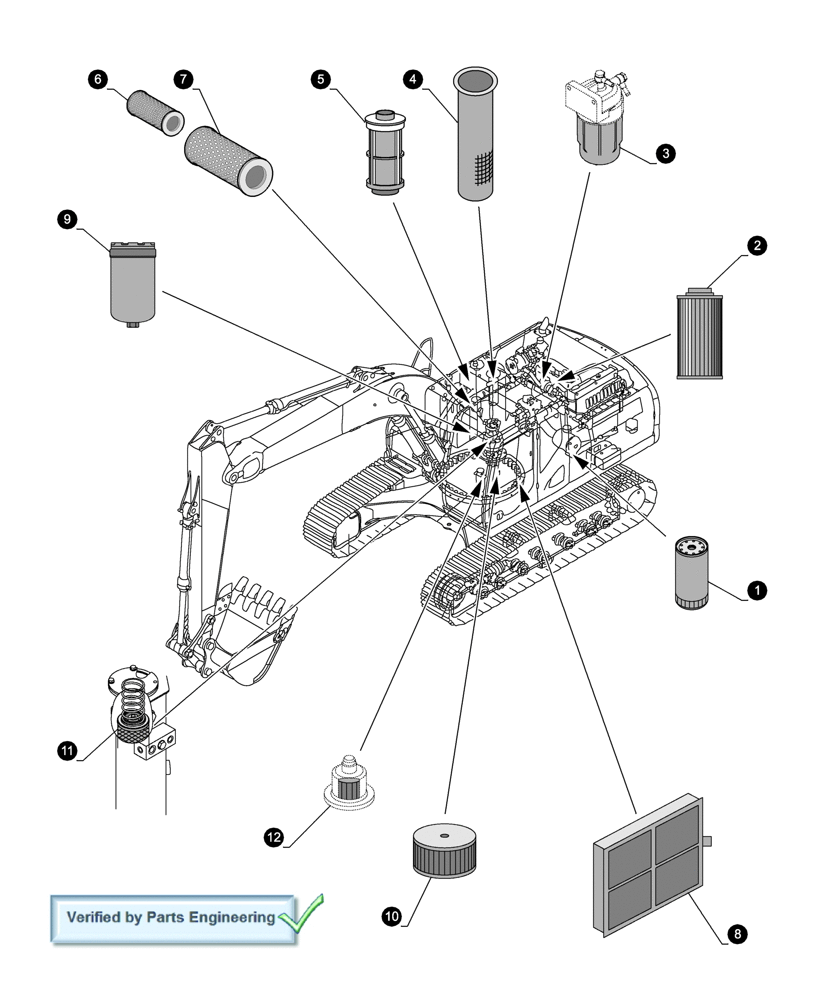 6
7
5
4
3
9
2
1
11
12
10
8
Verified by Parts Engineering