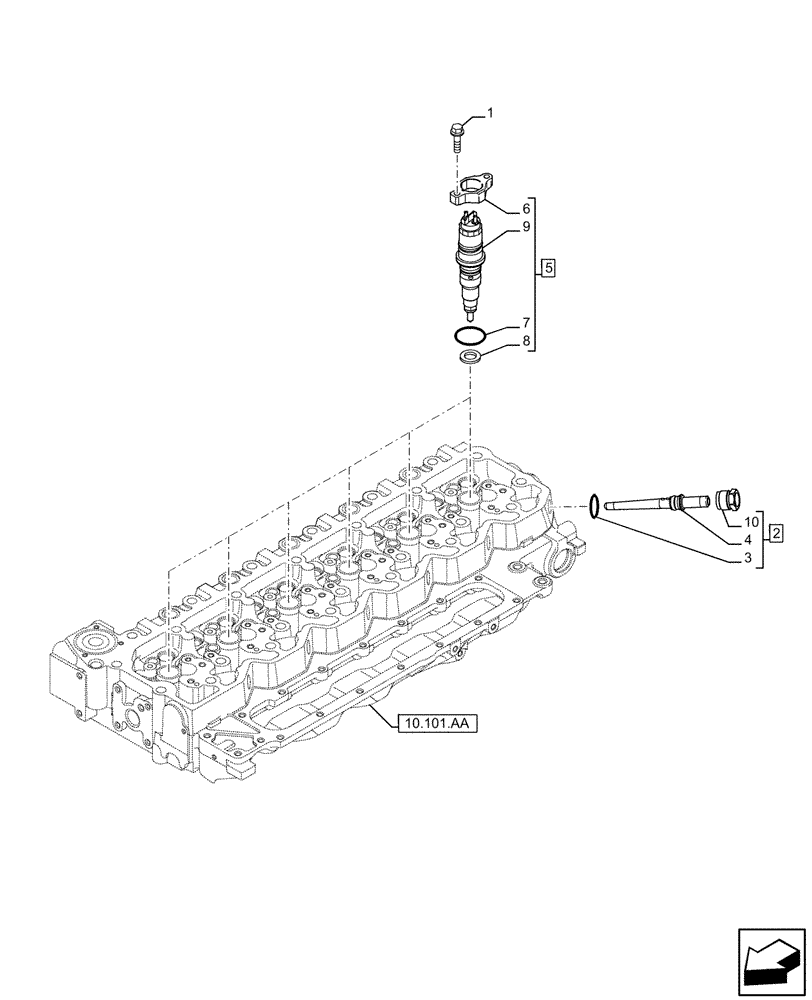 1
6
9
5
7
8
10
4
2
3
10.101.AA