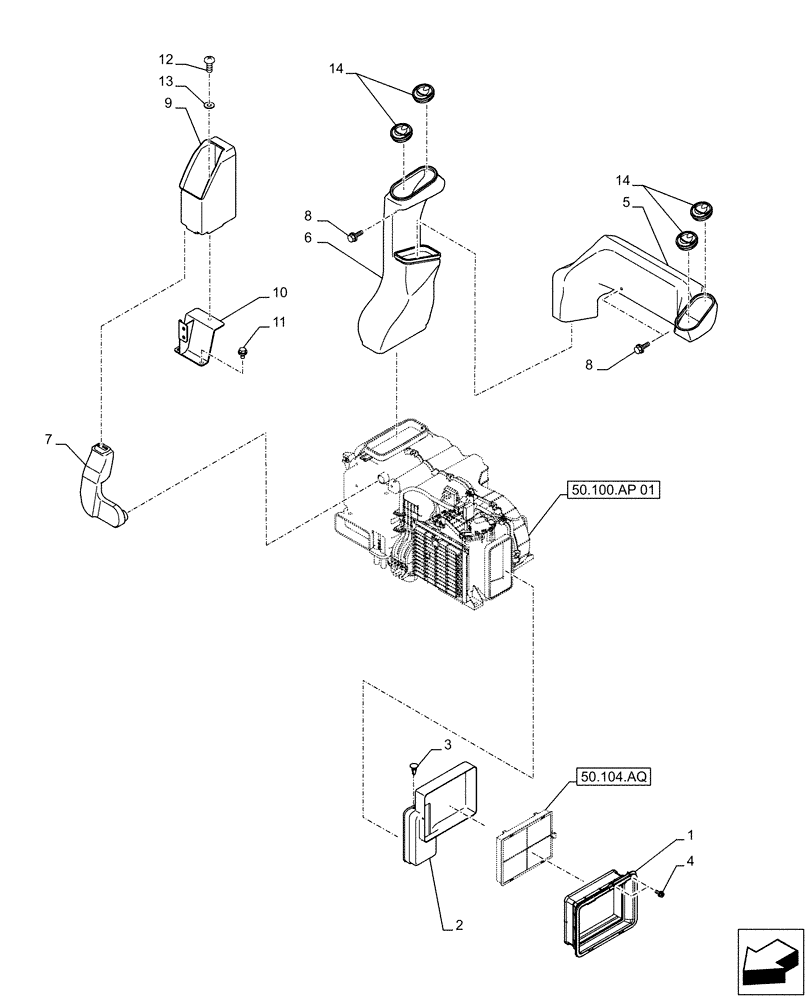 12
13
9
14
8
6
14
5
10
11
8
7
50.100.AP 01
3
50.104.AQ
1
4
2