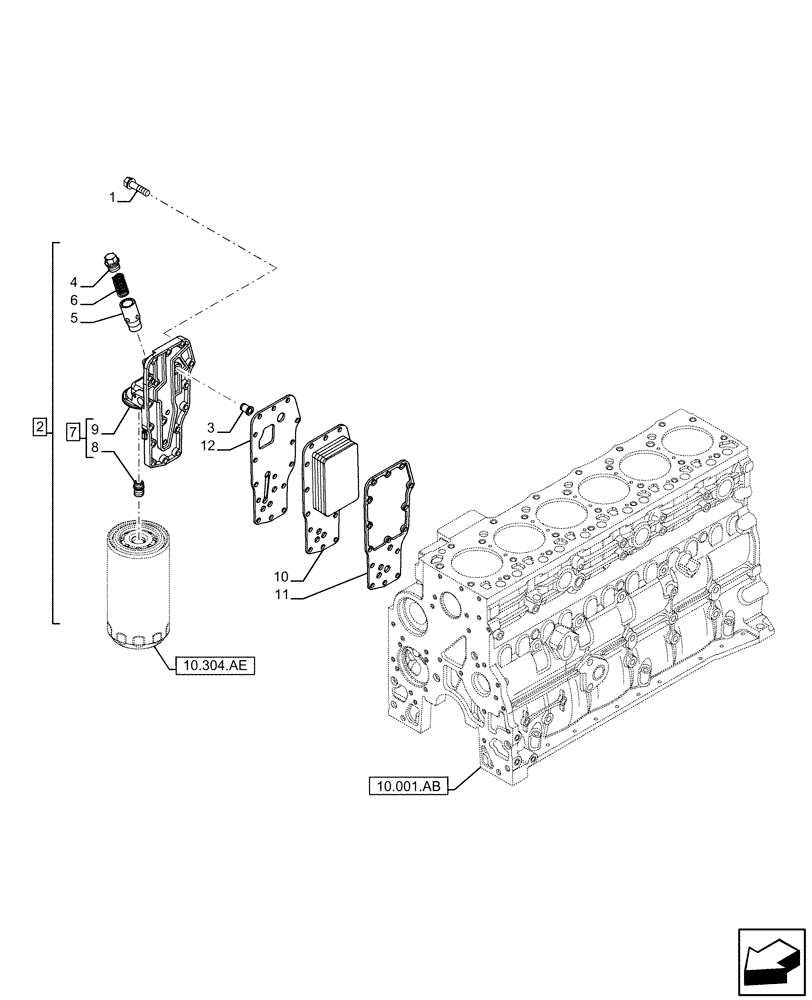 1
4
6
5
2
7
9
8
3
12
10
11
10.304.AE
10.001.AB