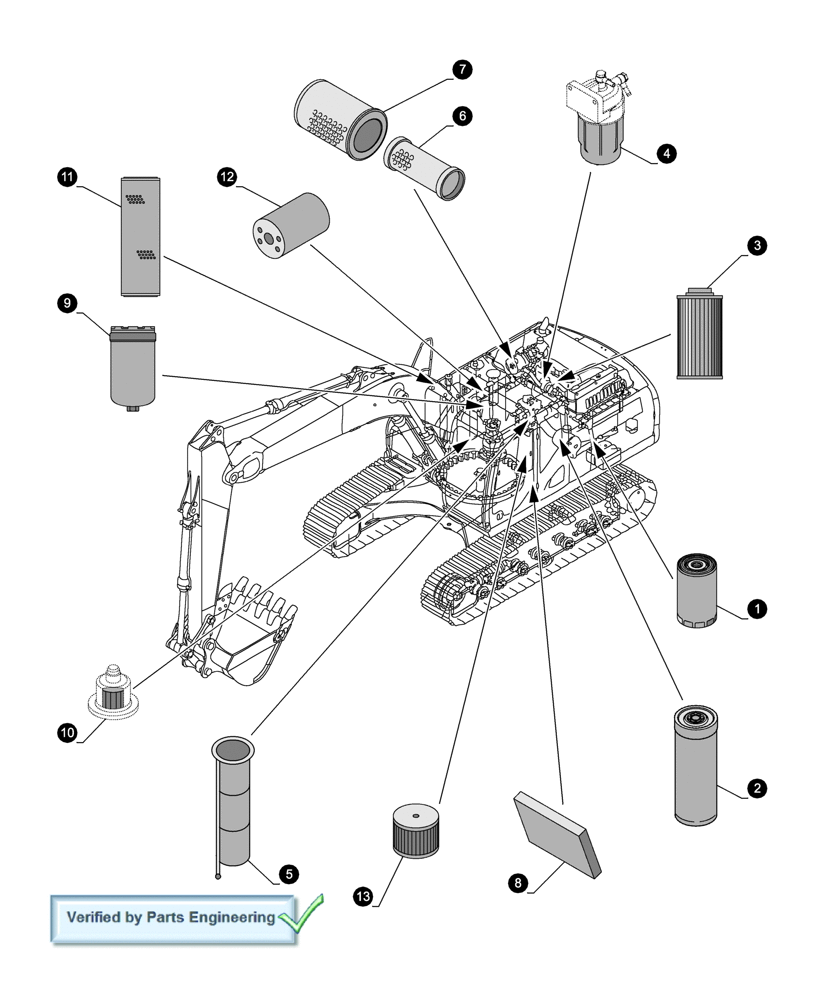 7
6
4
11
12
3
9
1
10
2
5
13
8
Verified by Parts Engineering