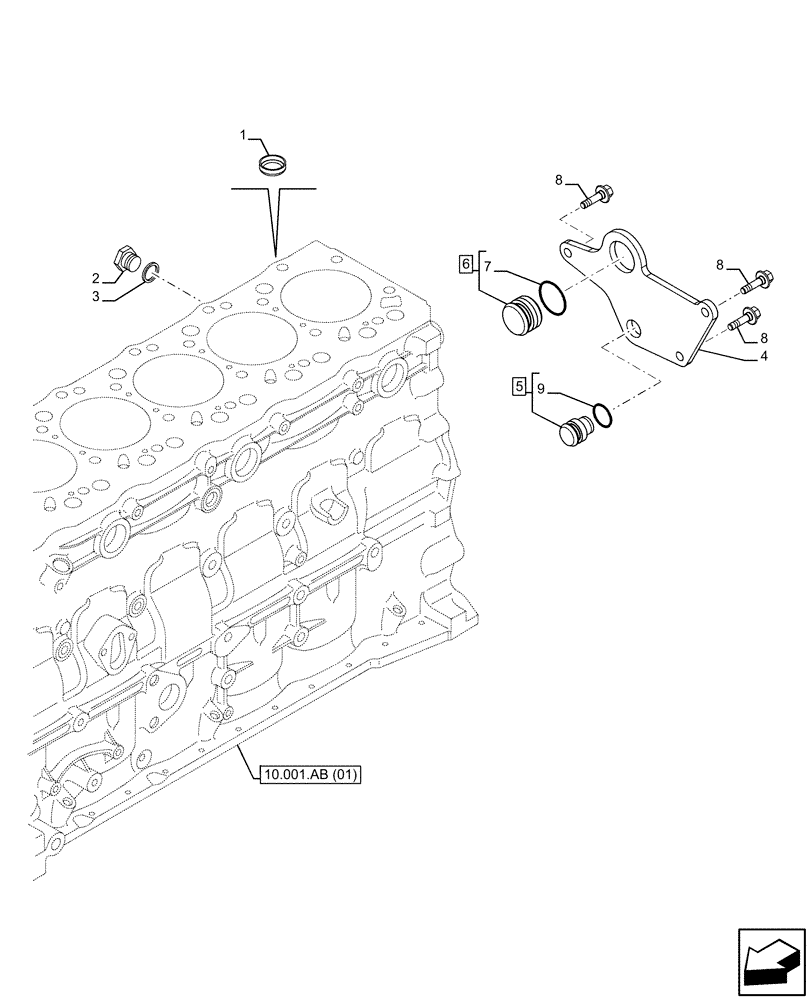 1

8

2

3

6

7

8

8

4

5

9

10.001.AB (01)