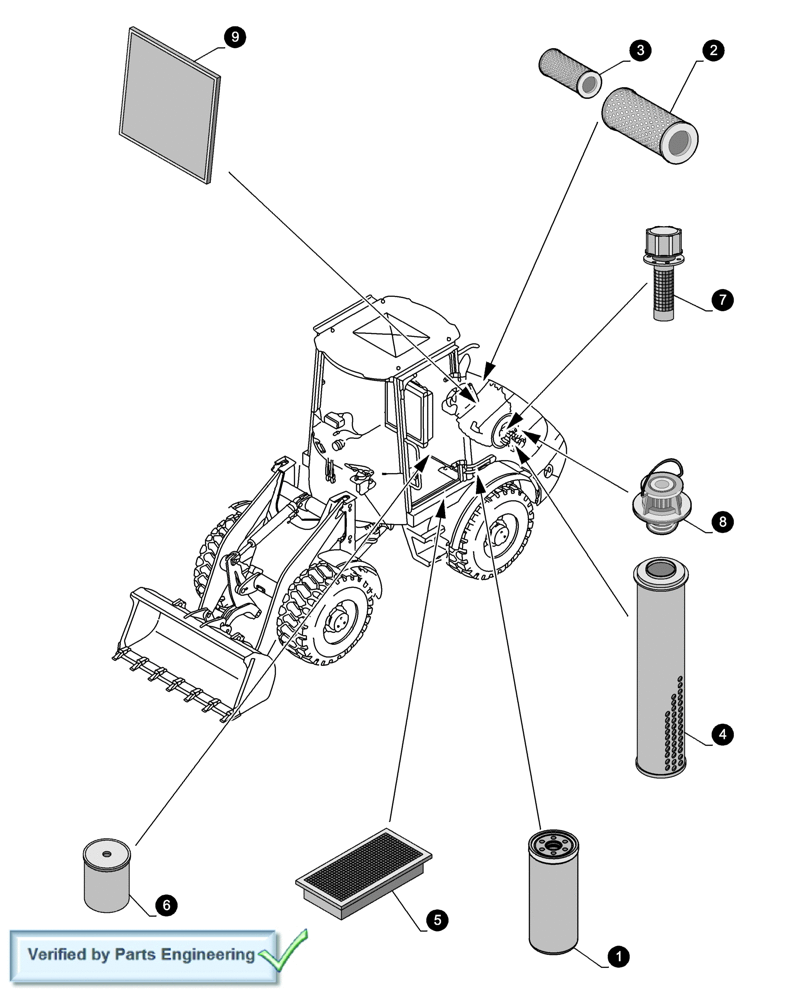 9
3
2
7
8
4
6
5
1
Verified by Parts Engineering