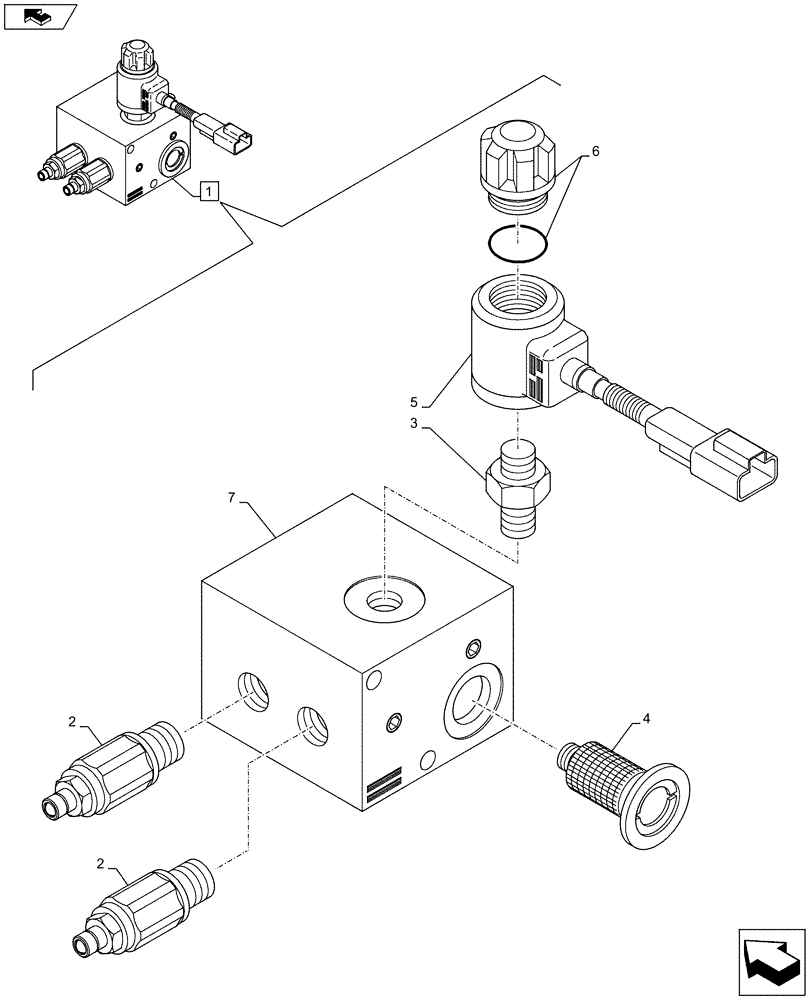 1
6
5
3
7
2
4
2