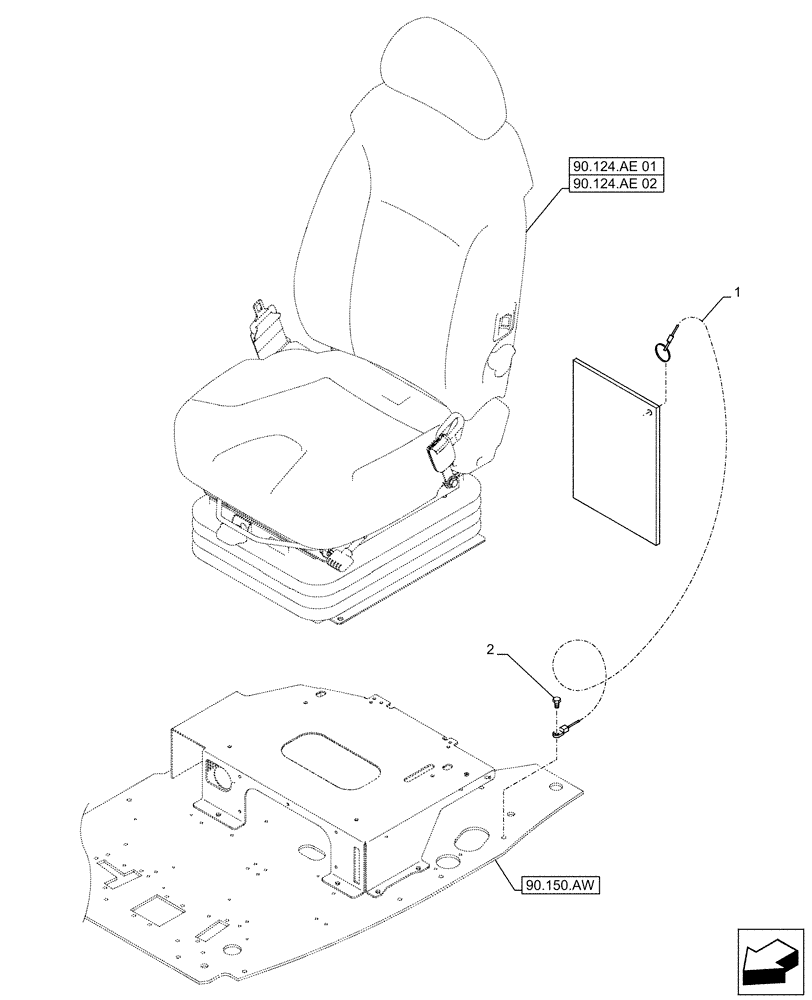 90.124.AE 01
90.124.AE 02

1

2

90.150.AW