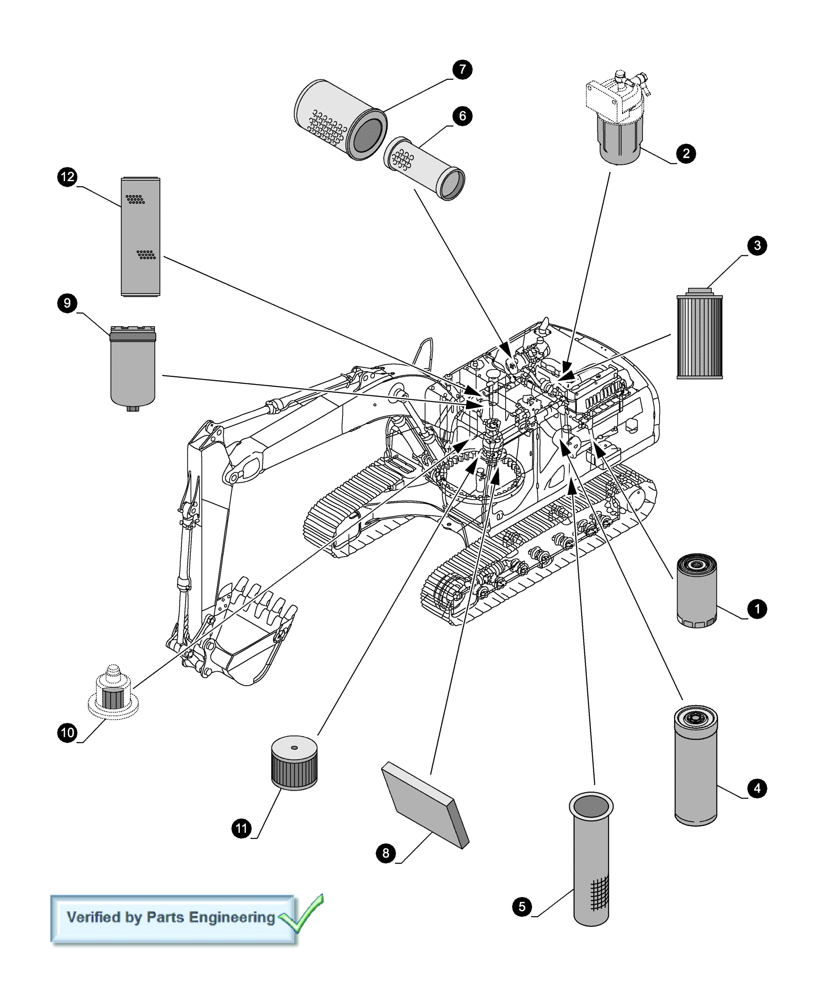 7
6
2
12
3
9
1
10
4
11
8
5
Verified by Parts Engineering