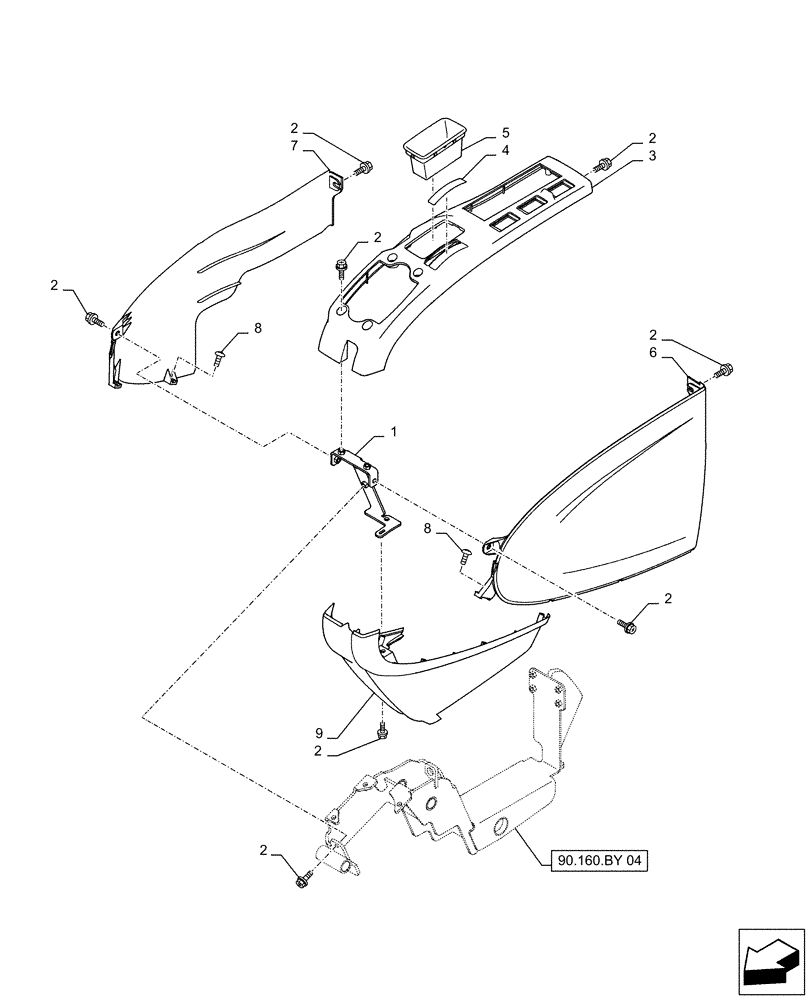 2
7
5
4
2
3
2
2
8
2
6
1
8
2
9
2
2
90.160.BY 04