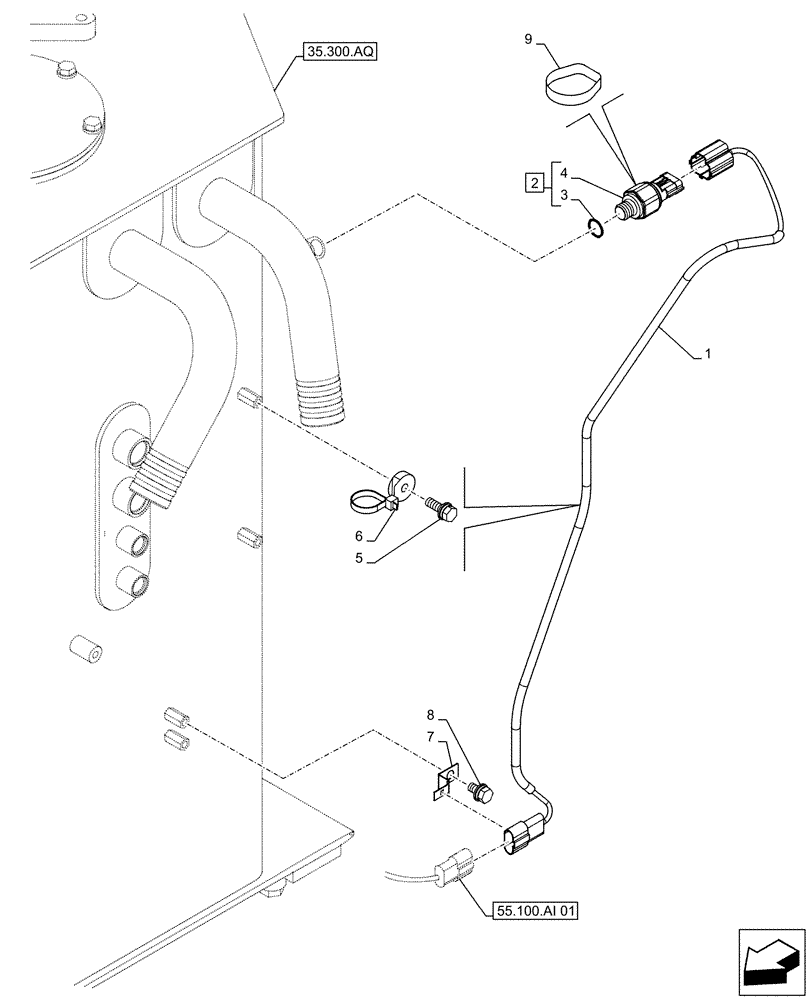 35.300.AQ

9

2

4

3

1

6

5

8

7

55.100.AI 01