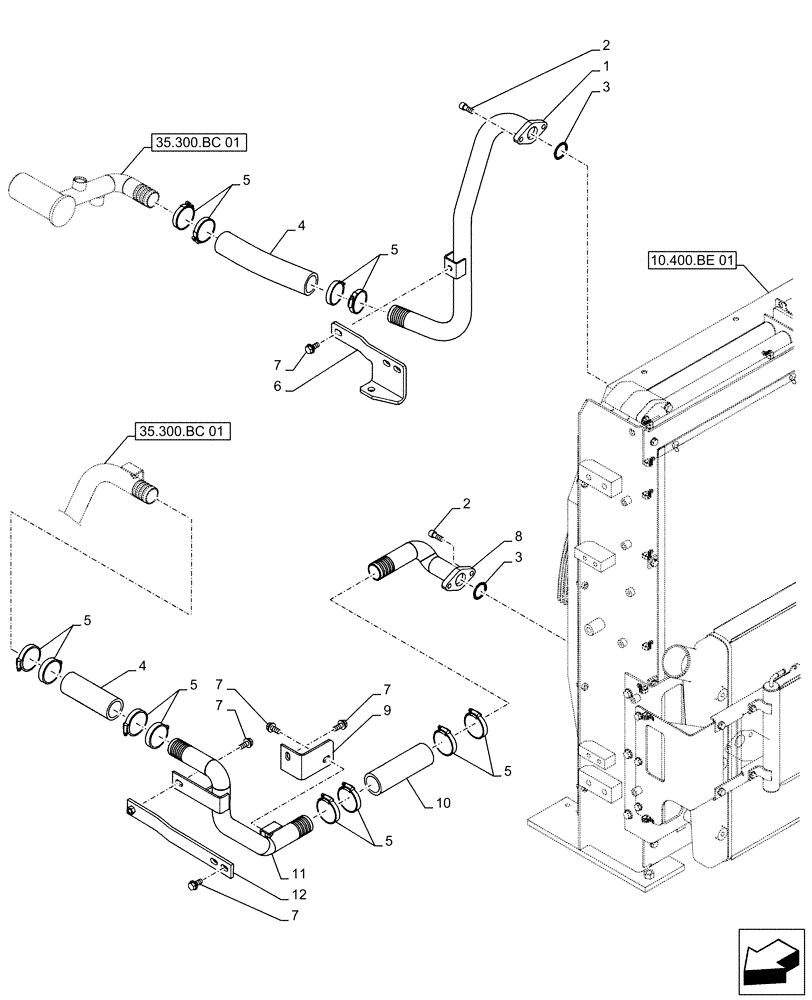 2
1
3
35.300.BC 01
5
4
5
10.400.BE 01
7
6
35.300.BC 01
2
8
3
5
4
5
7
7
7
9
5
10
5
11
12
7