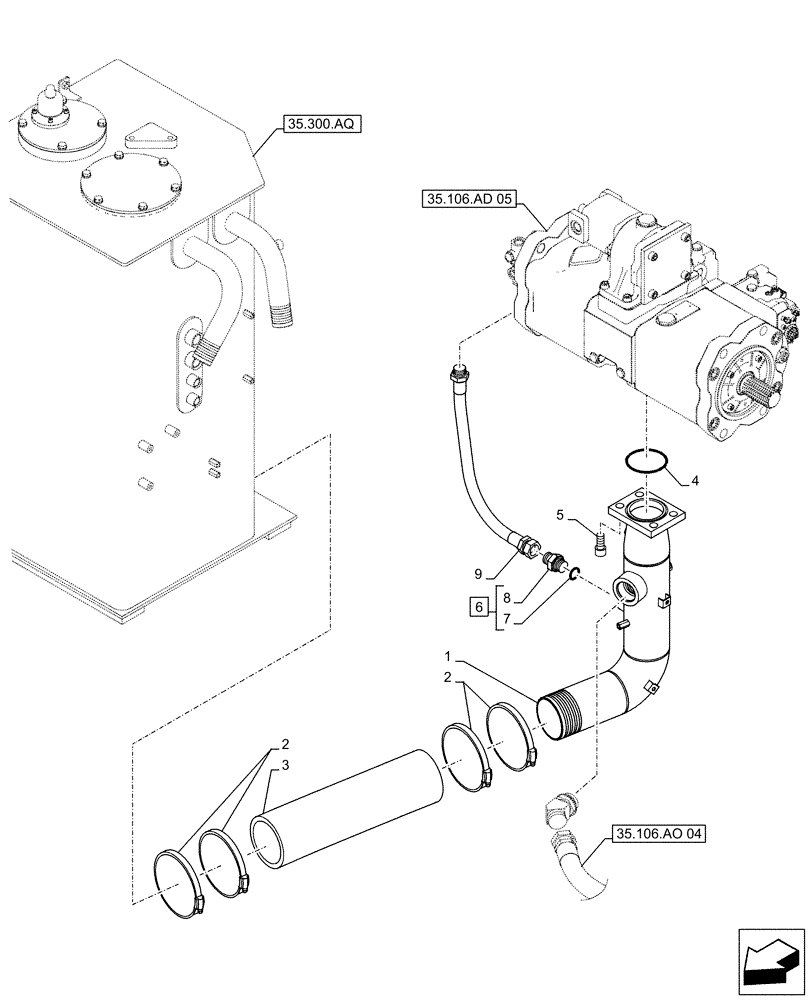 35.300.AQ

35.106.AD 05

4

5

9

8

6

7

1

2

2

3

35.106.AO 04