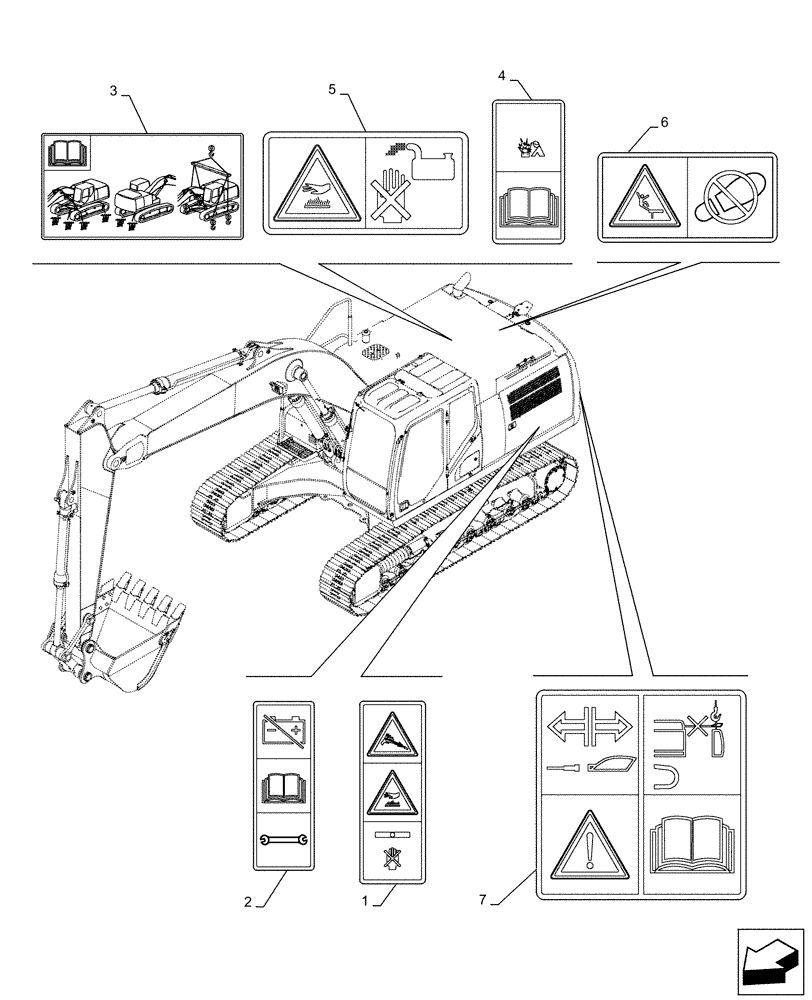 3
5
4
6
2
1
7