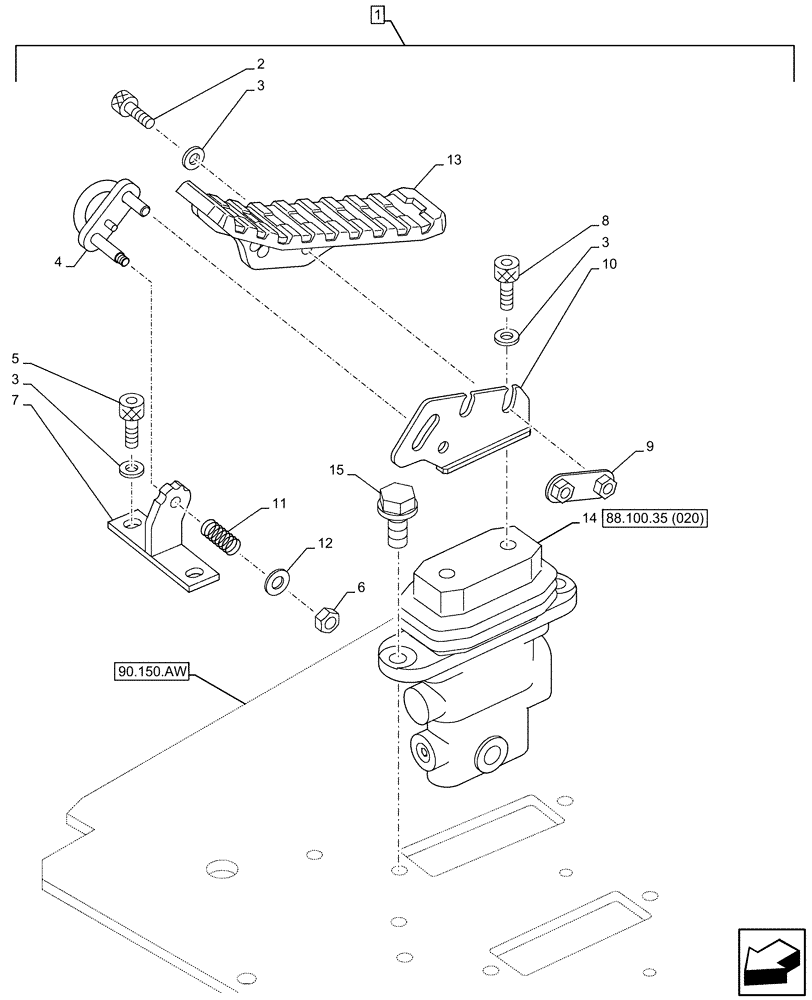 1
2
3
13
4
8
3
10
5
3
7
15
9
11
14 88.100.35 (020)
12
6
90.150.AW