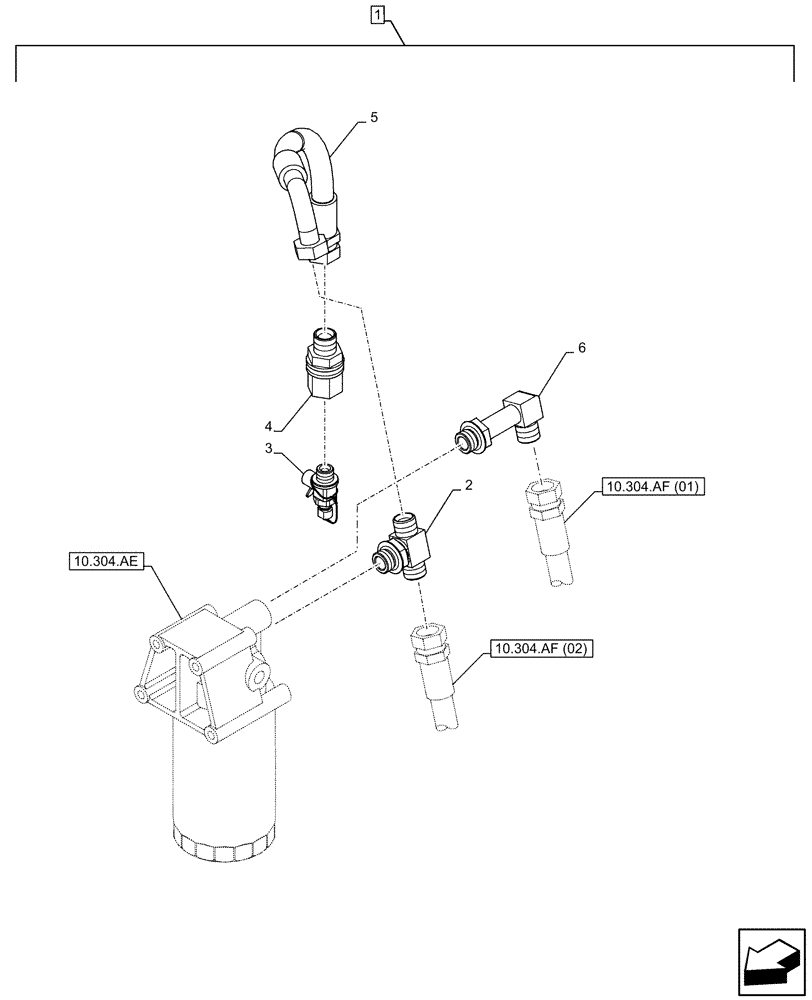 1

5

6

4

3

2

10.304.AF (01)

10.304.AE

10.304.AF (02)