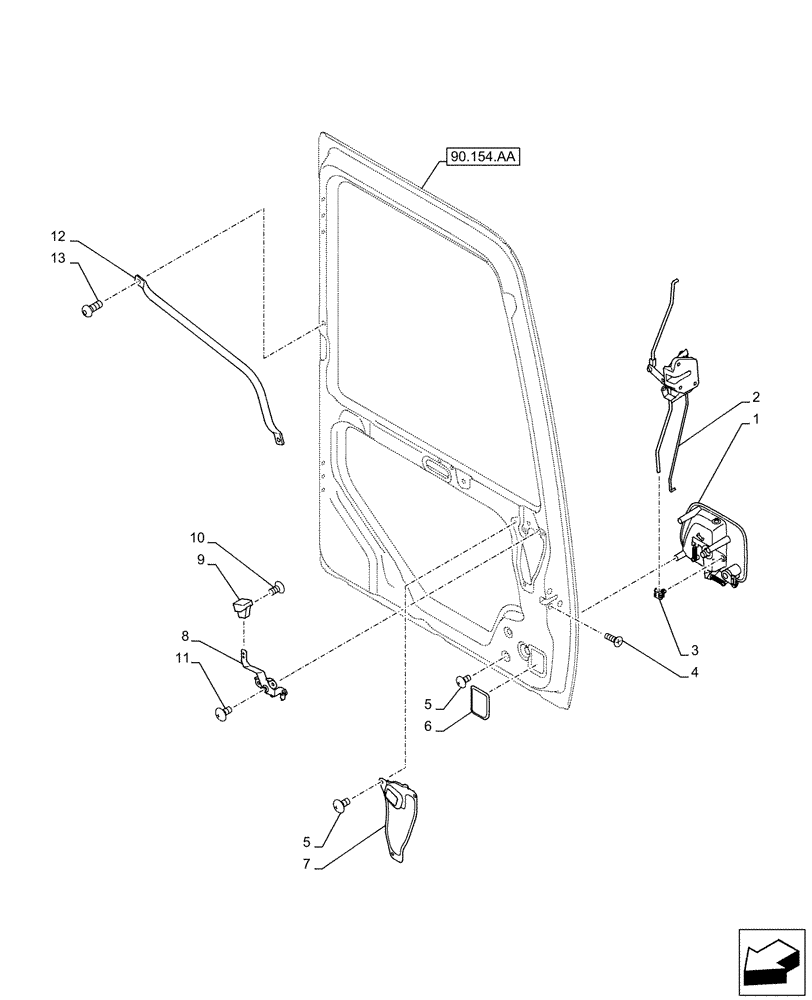 90.154.AA
12
13
2
1
10
9
8
11
3
4
5
6
5
7