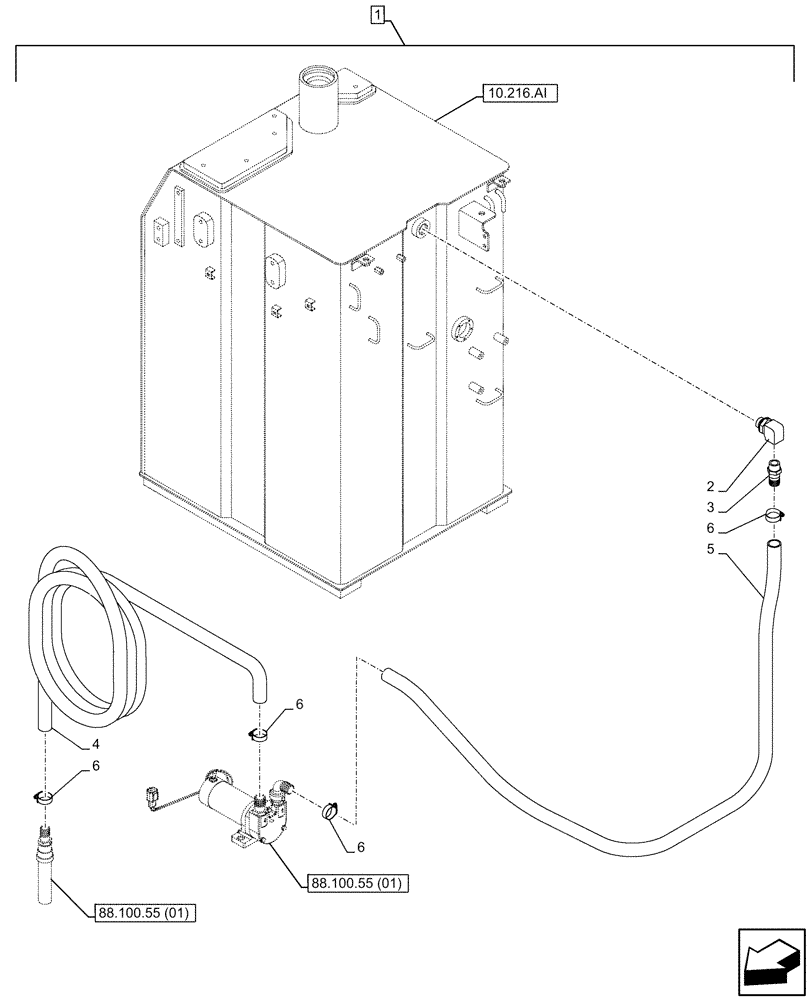 1

10.216.AI

2

3

6

5

4

6

6

6

88.100.55 (01)

88.100.55 (01)