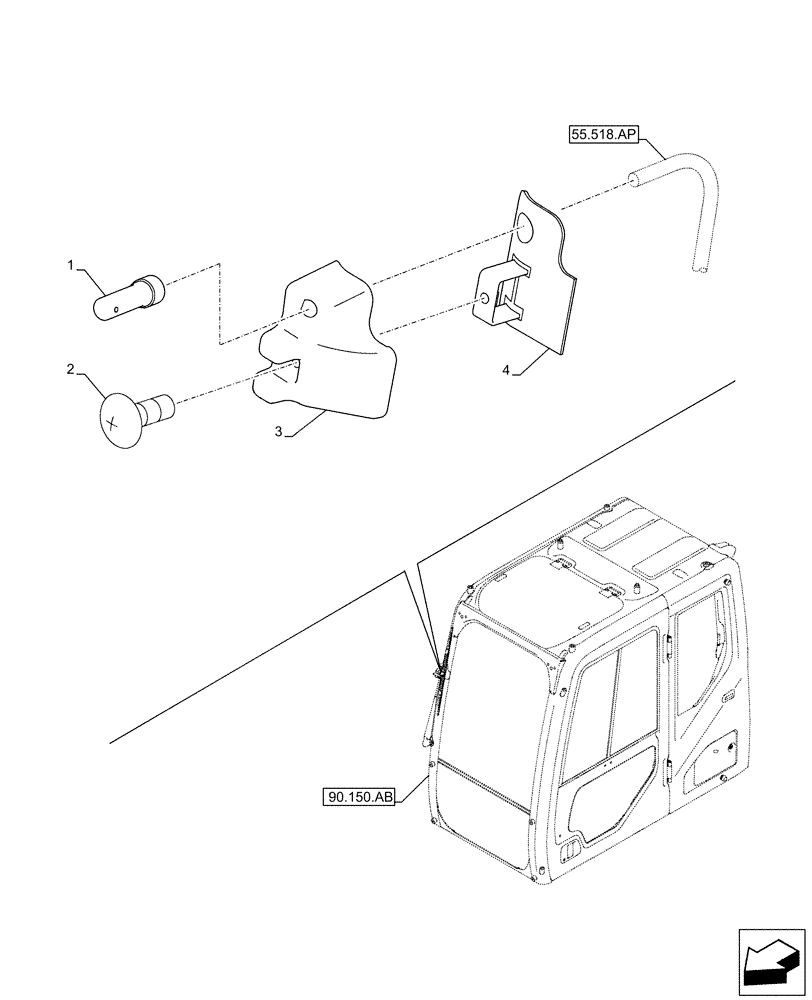 55.518.AP

1

2

3

4

90.150.AB