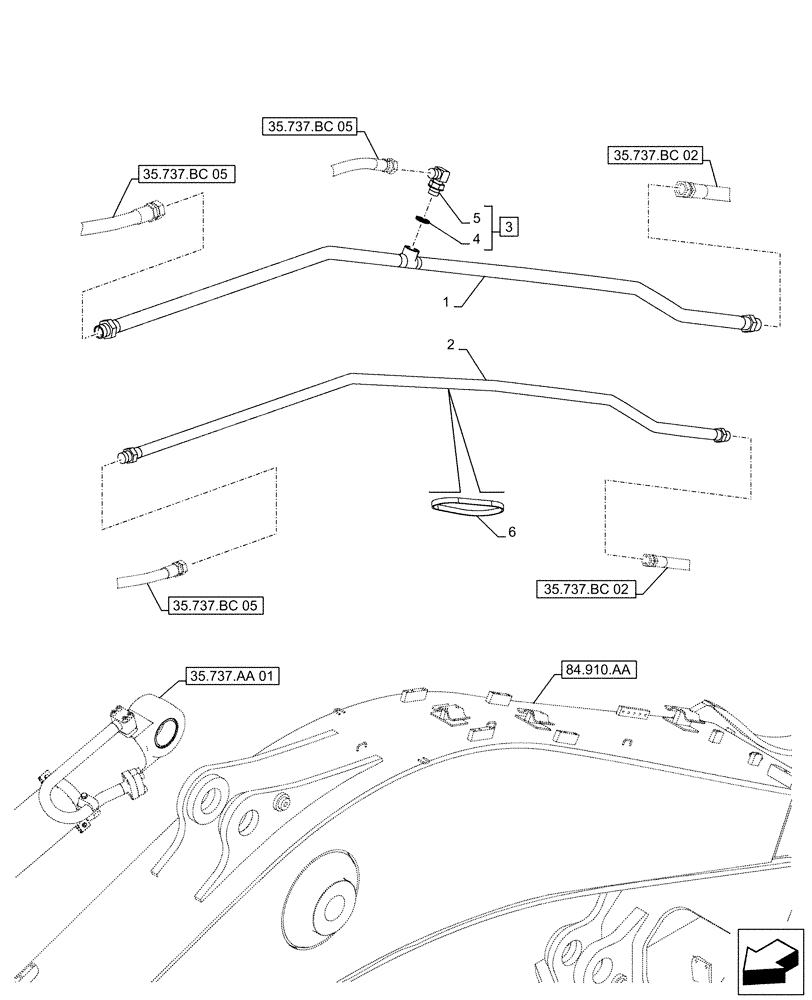 35.737.BC 05

35.737.BC 05

35.737.BC 02

5

4

3

1

2

6

35.737.BC 05

35.737.BC 02

35.737.AA 01

84.910.AA