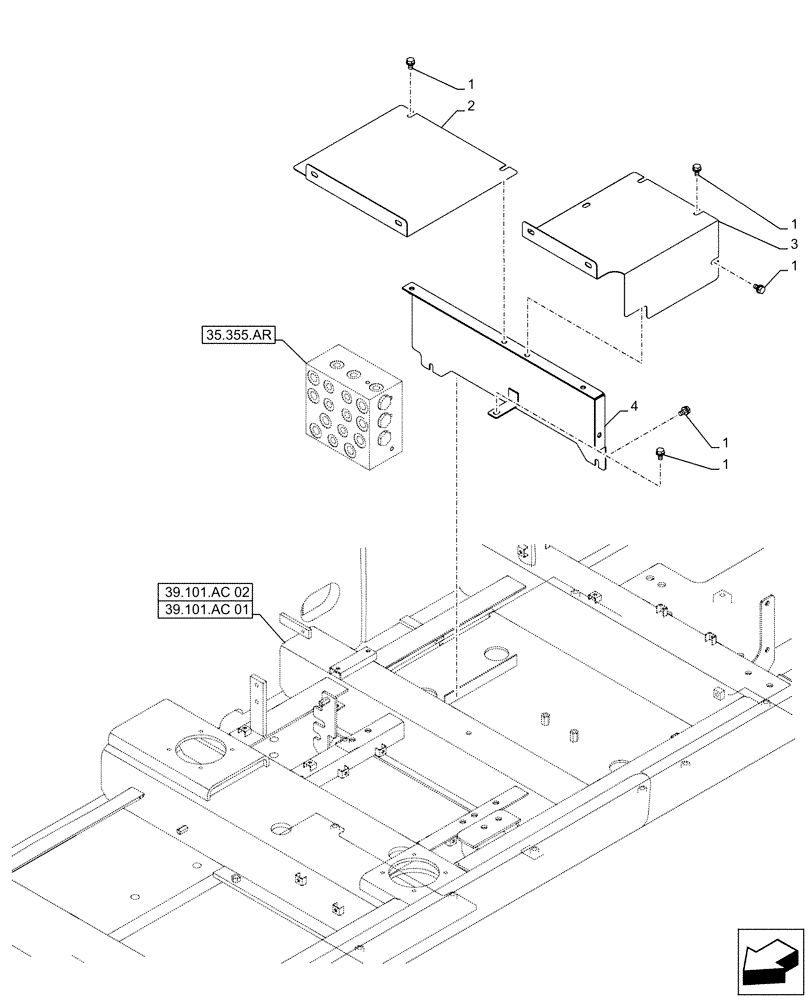 1
2
1
3
1
35.355.AR
4
1
1
39.101.AC 02
39.101.AC 01