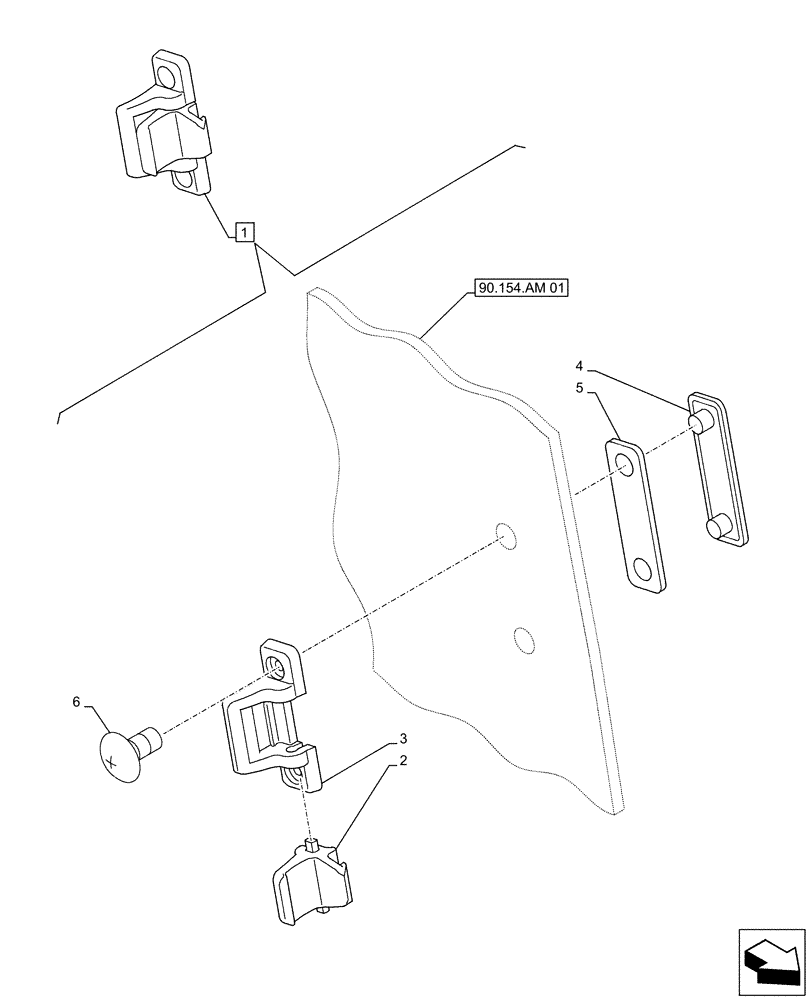 1

90.154.AM 01

4

5

6

3

2