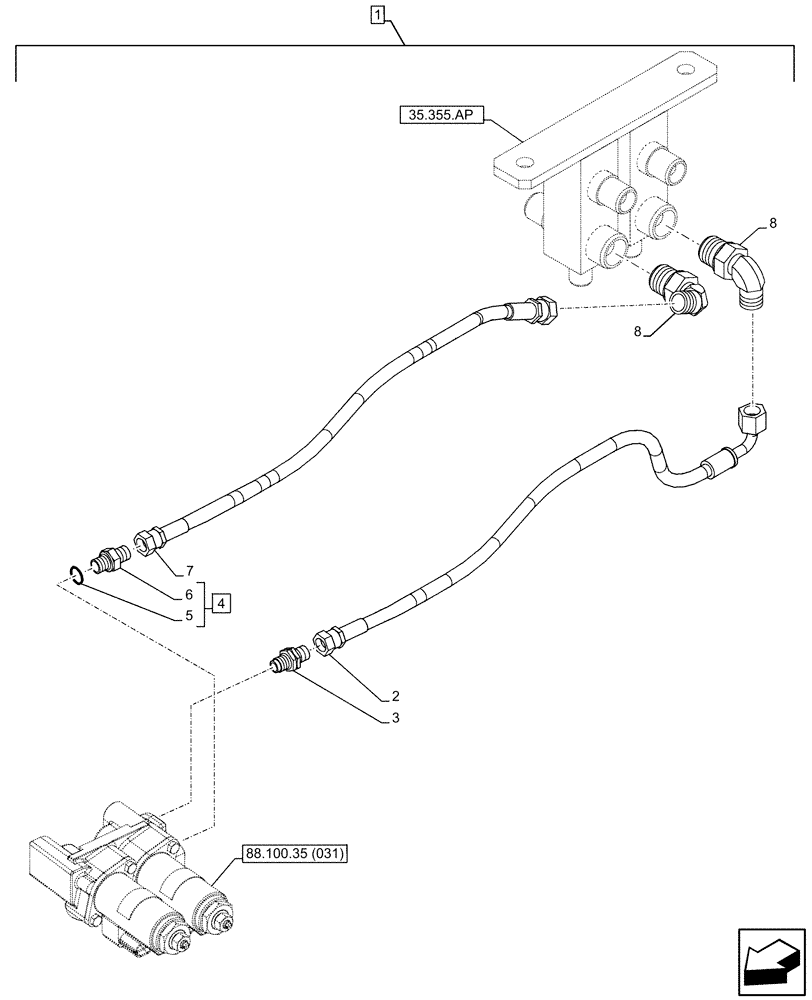 1

35.355.AP

8

8

7

6

5

4

2

3

88.100.35 (031)