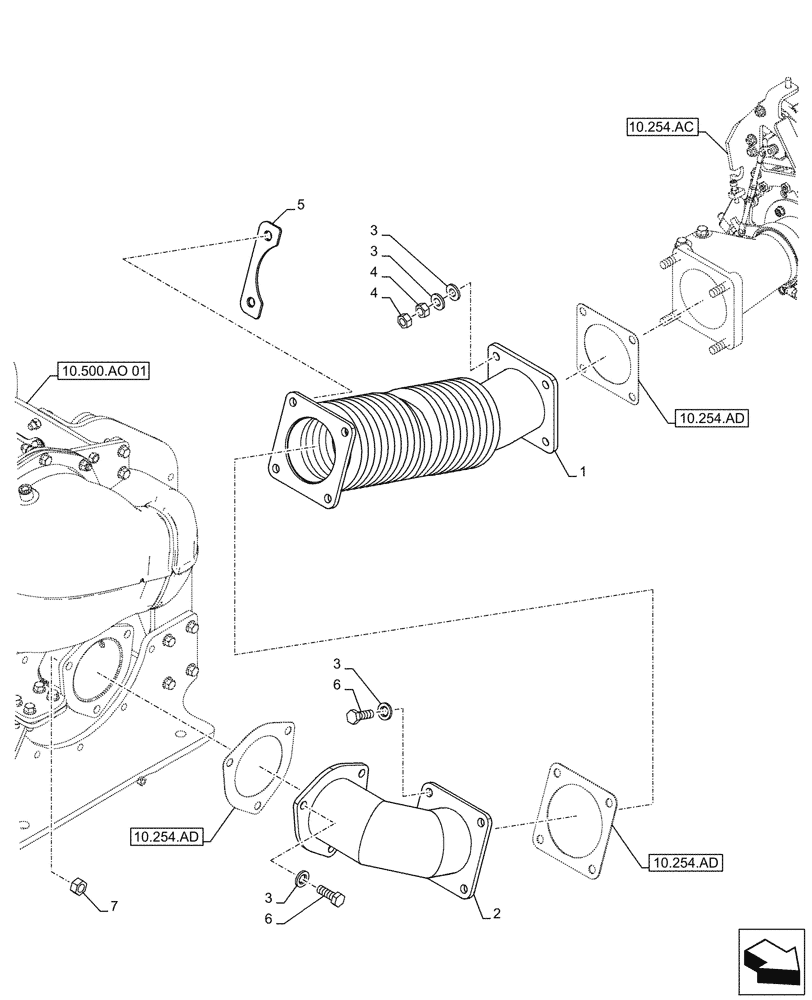 10.254.AC

5

3

3

4

4

10.500.AO 01

10.254.AD

1

3

6

10.254.AD

10.254.AD

3

6

2

7