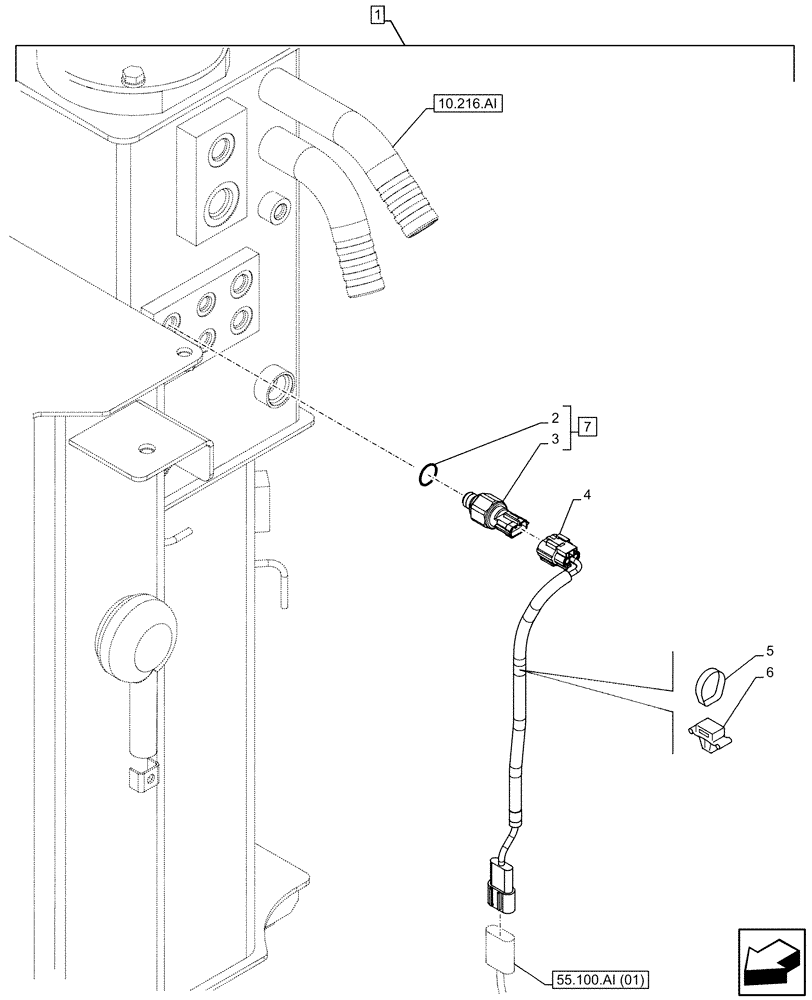 1
10.216.AI
2
3
7
4
5
6
55.100.AI (01)