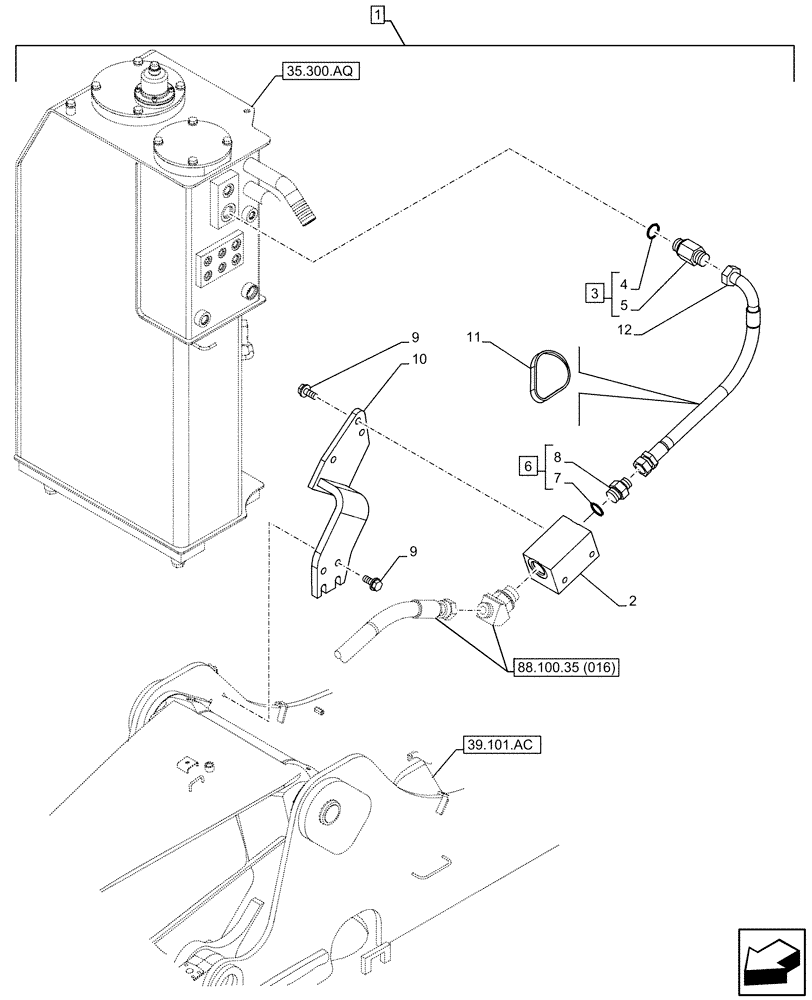 1

35.300.AQ

3
4
5
12

11

9
10

6
8
7

9

2

88.100.35 (016)

39.101.AC