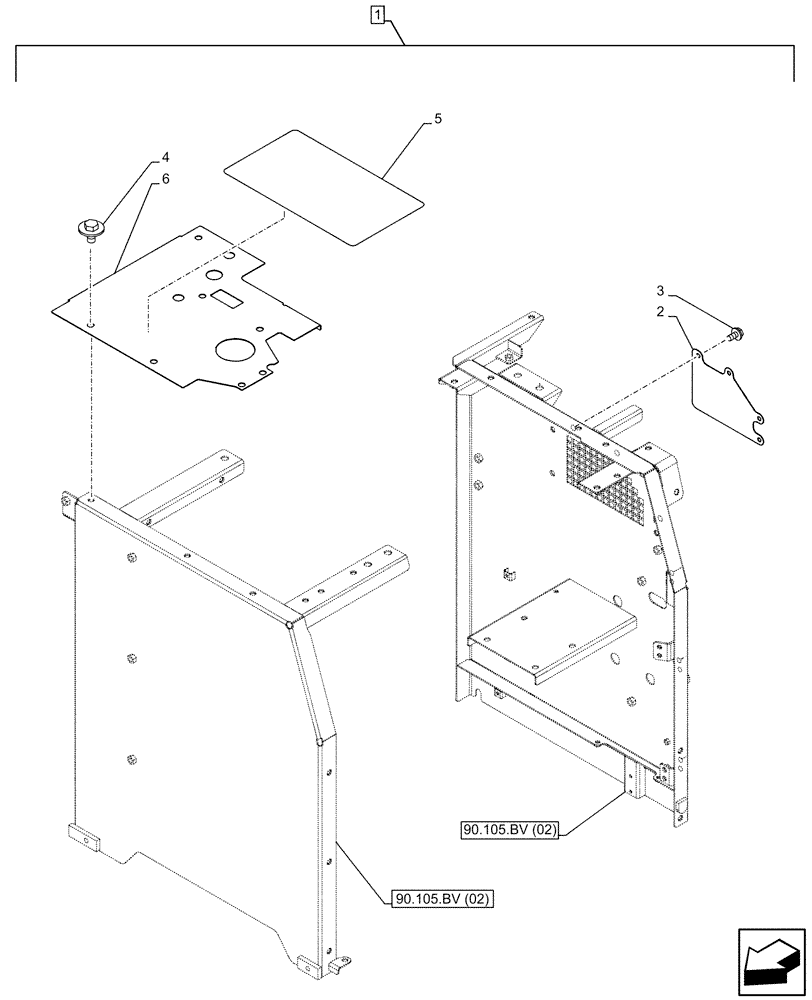 1
5
4
6
3
2
90.105.BV (02)
90.105.BV (02)