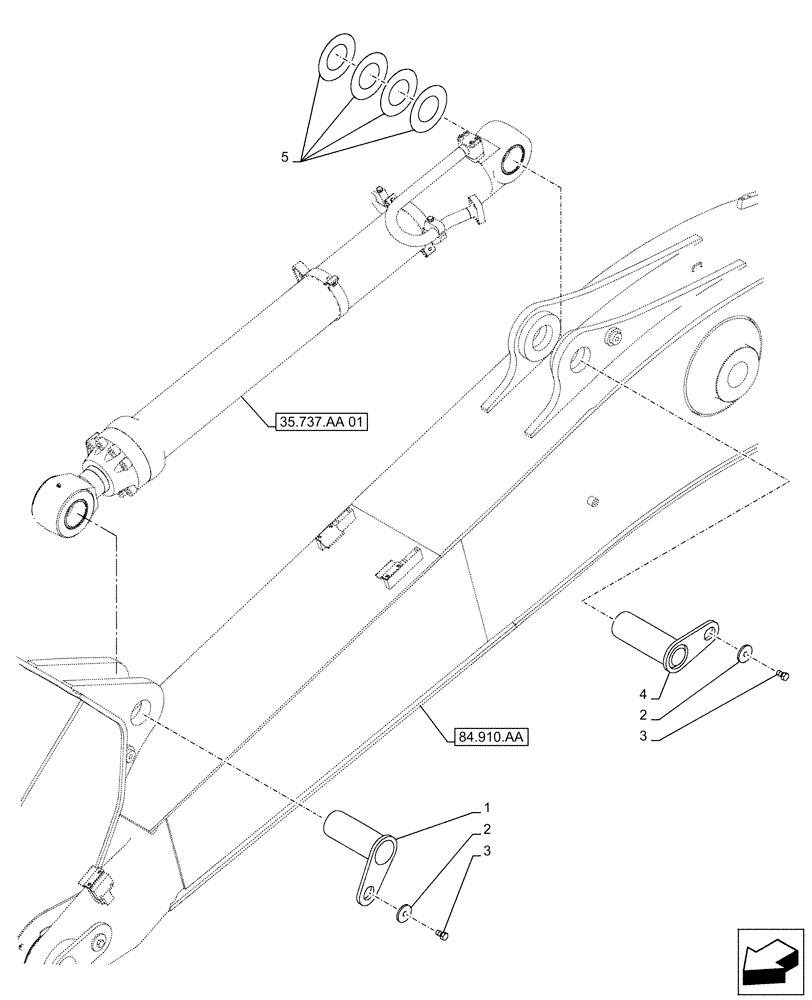 5

35.737.AA 01

84.910.AA

4

2

3

1

2

3