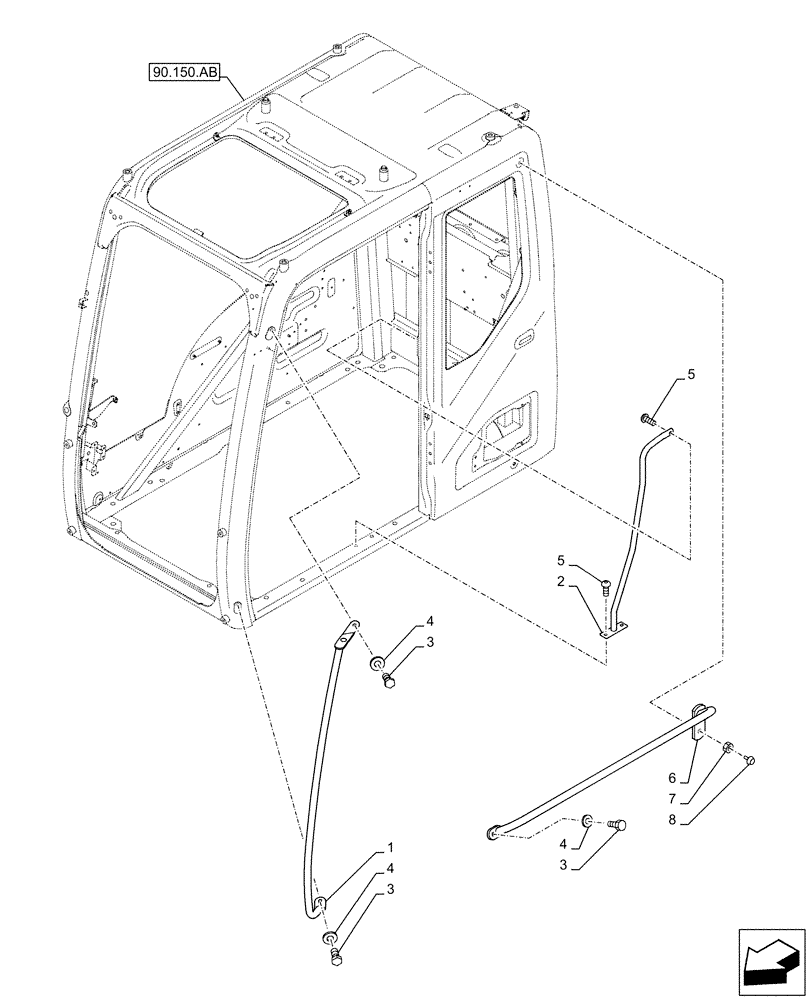 90.150.AB

5

5
2

4
3

6
7
8

4
3

1
4
3