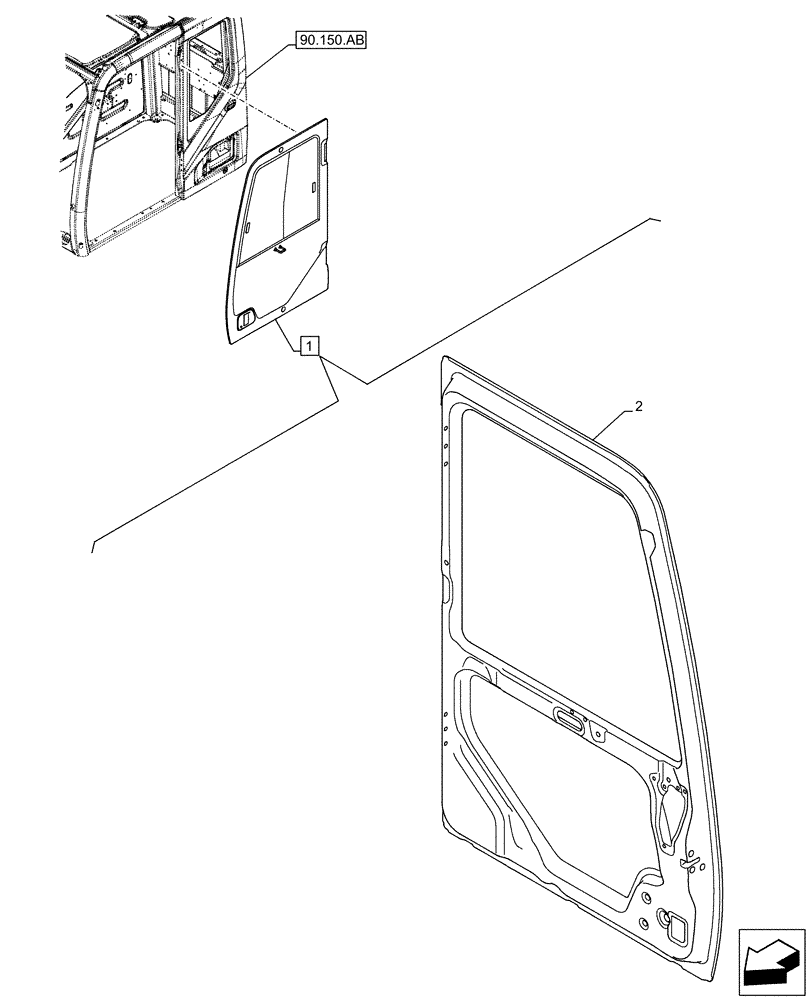 90.150.AB

1

2