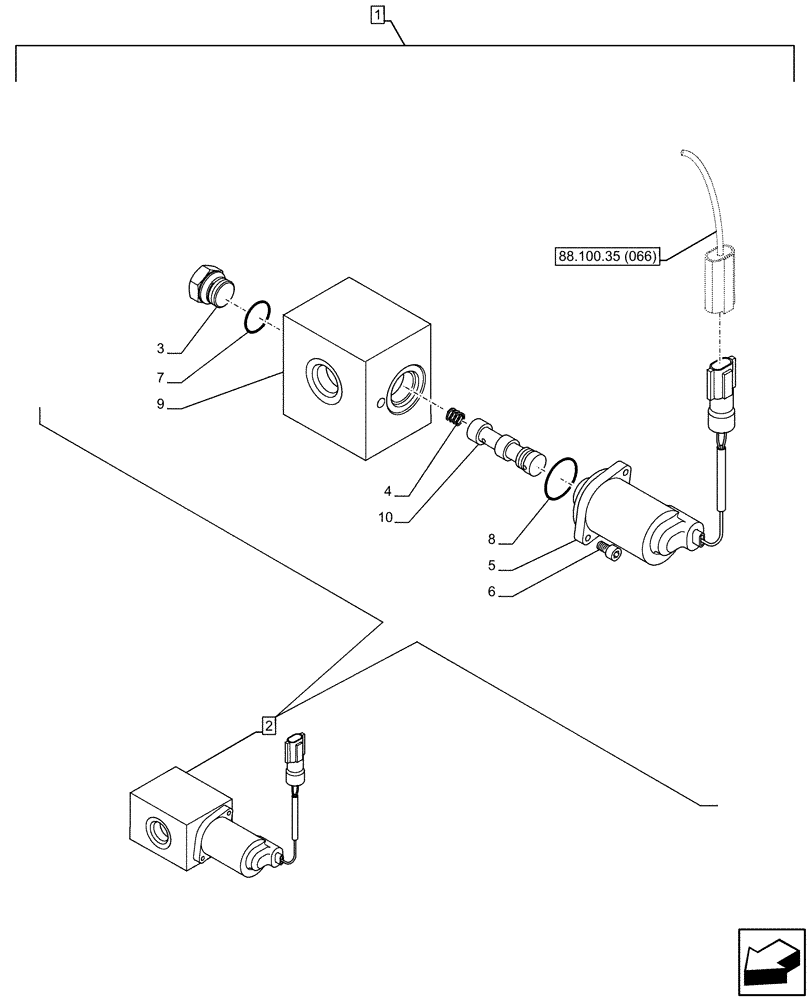 1

88.100.35 (066)

3

7

9

4

10

8

5

6

2