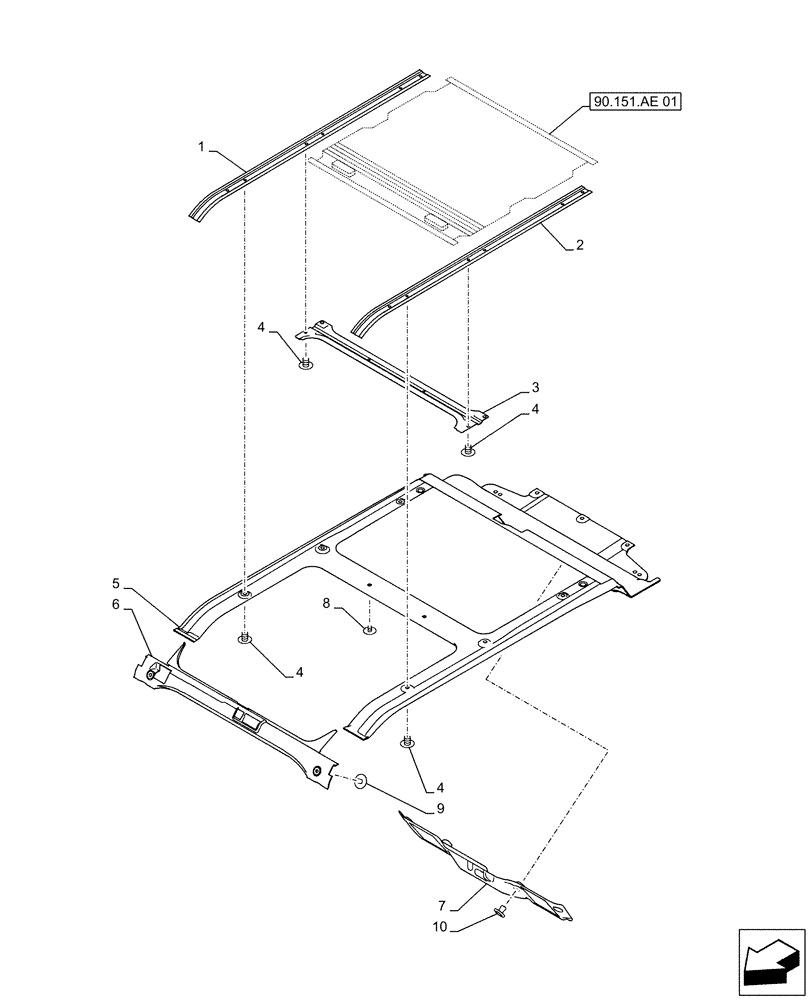 90.151.AE 01
1
2
4
3
4
5
6
8
4
4
9
7
10