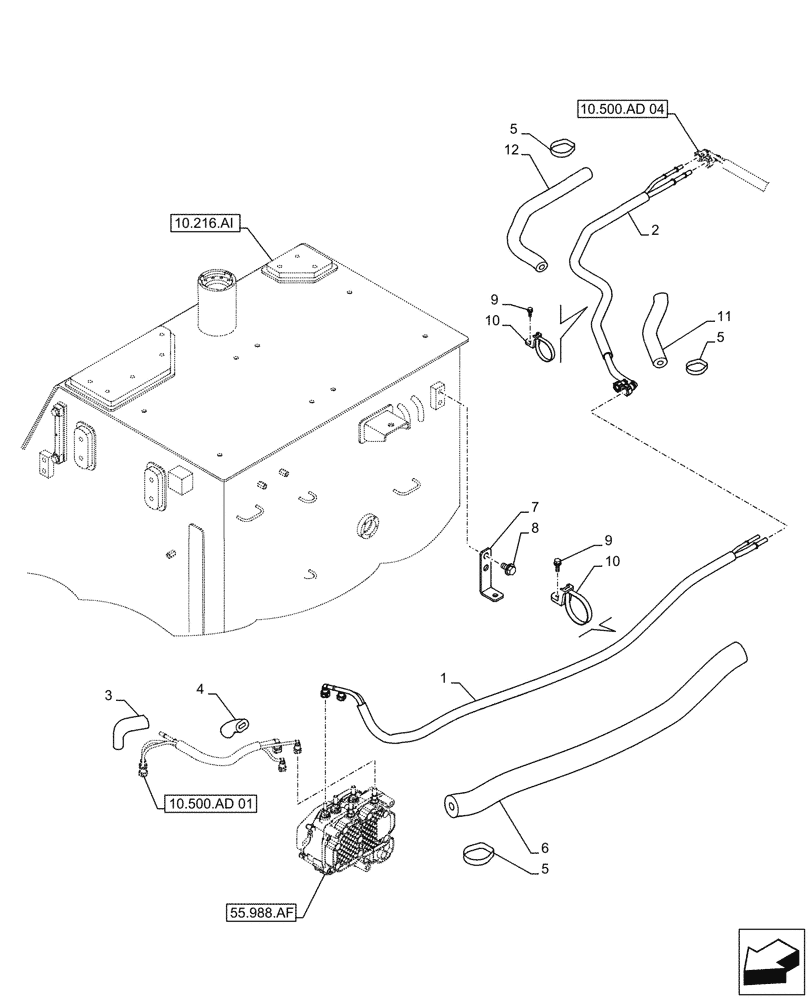 10.500.AD 04

5

12

2

10.216.AI

9

10

11

5

7

8

9

10

1

3

4

10.500.AD 01

6

5

55.988.AF