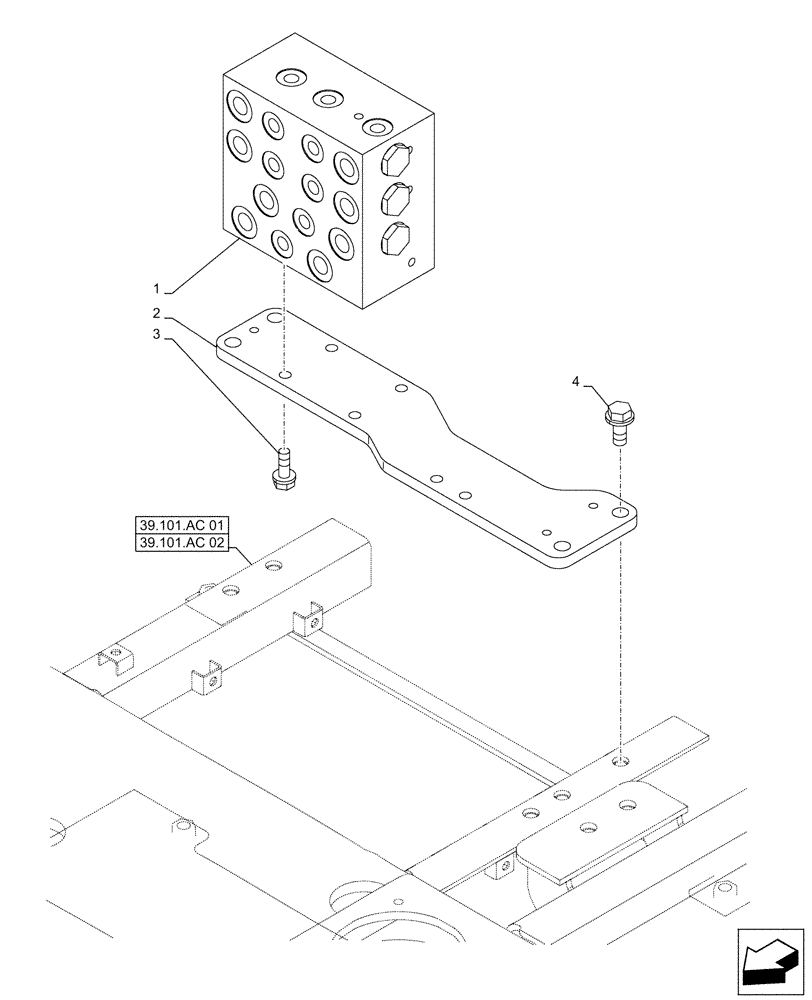 1
2
3
4
39.101.AC 01
39.101.AC 02