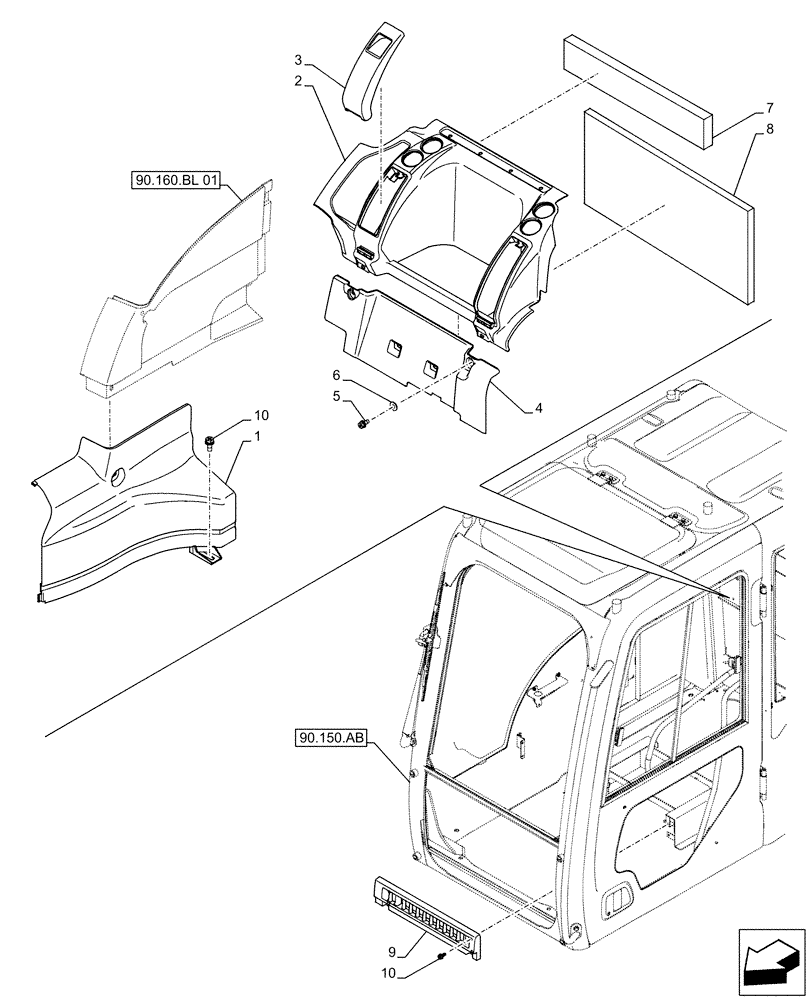 3
2
7
8
90.160.BL 01
6
5
4
10
1
90.150.AB
9
10