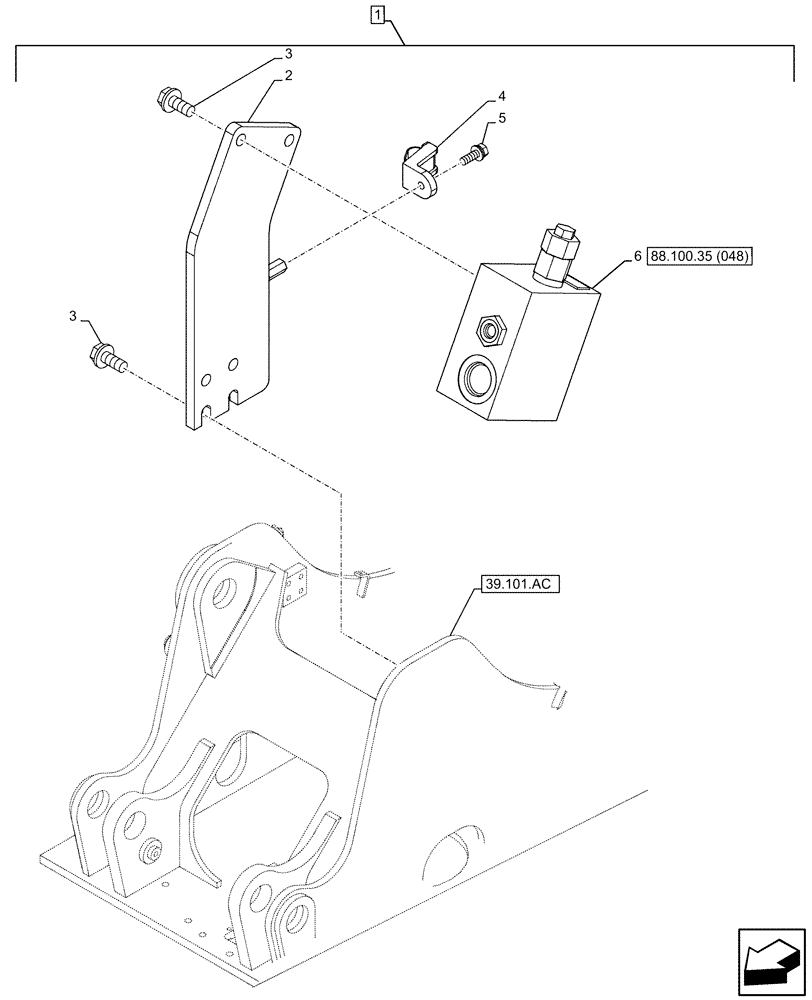 1
3
2
4
5
6 88.100.35 (048)
3
39.101.AC