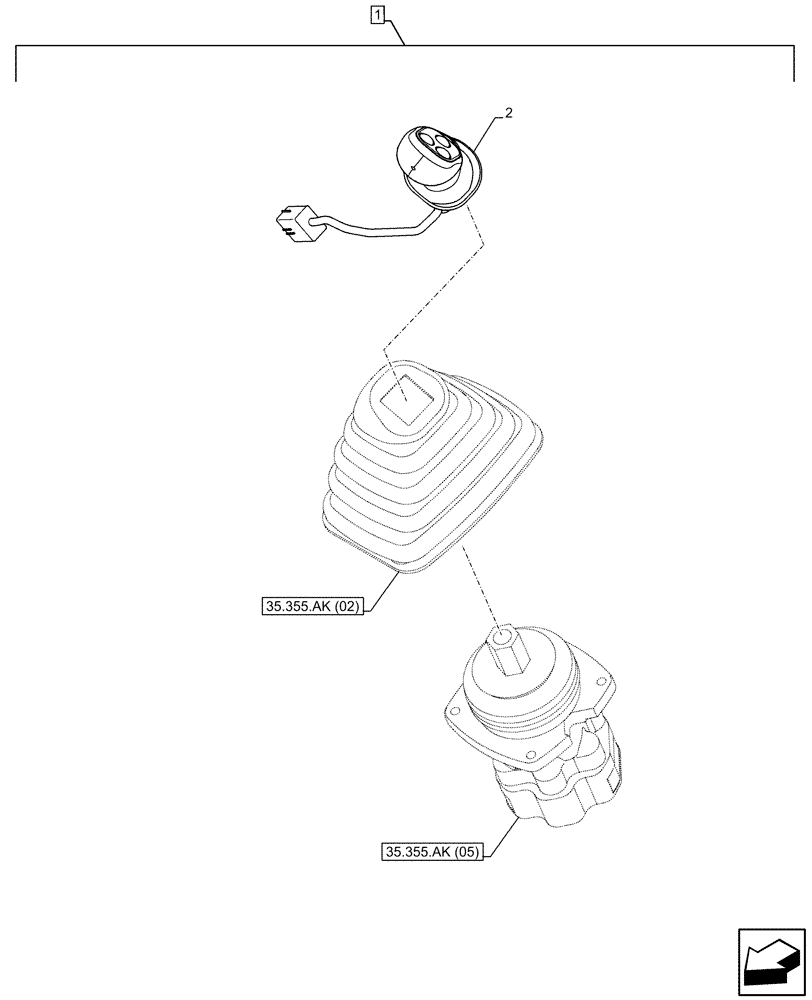 1

2

35.355.AK (02)

35.355.AK (05)