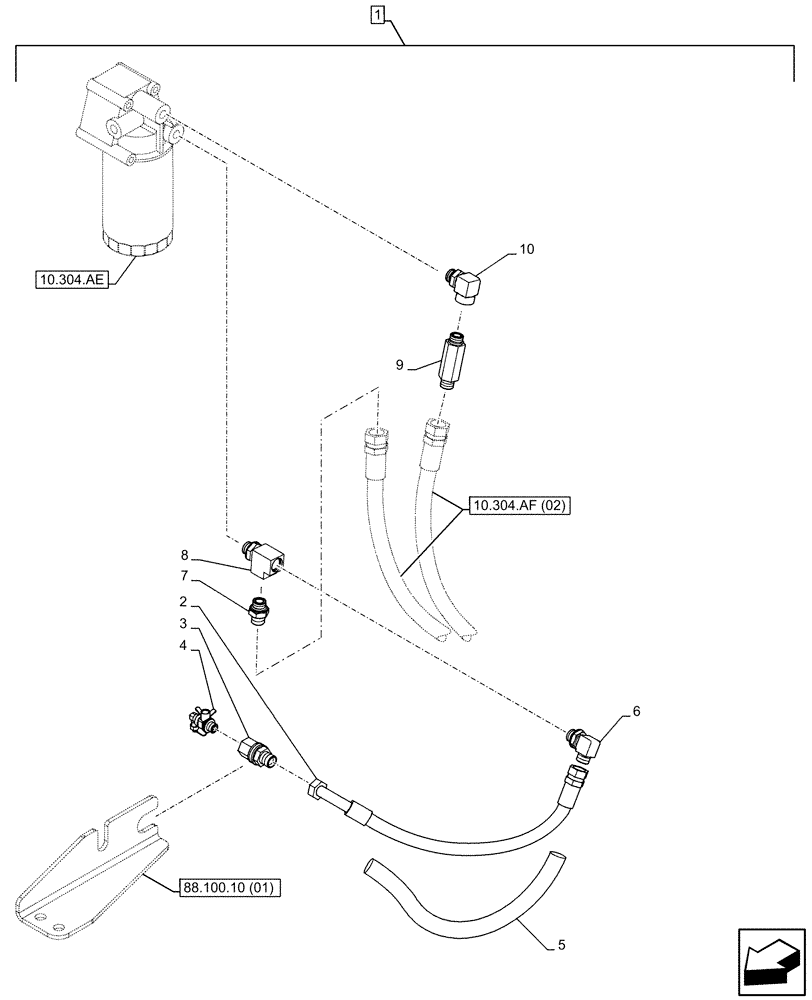 1

10.304.AE

10

9

10.304.AF (02)

8

7

2

3

4

6

88.100.10 (01)

5