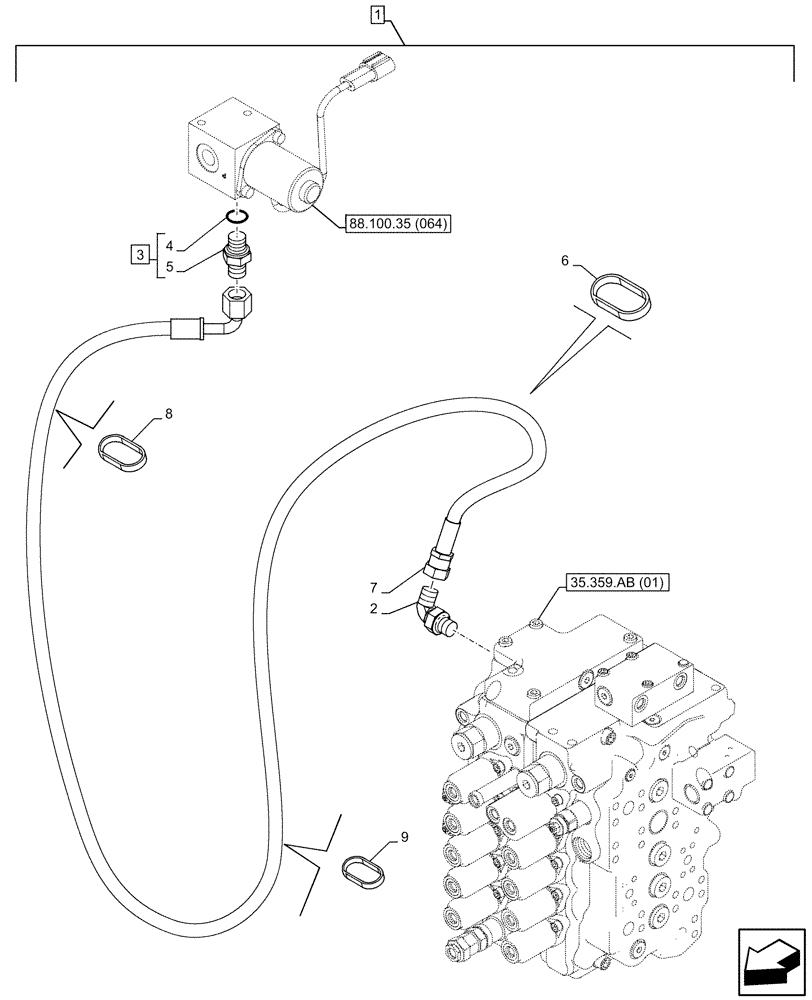 1

88.100.35 (064)

3
4
5

6

8

7
2

35.359.AB (01)

9