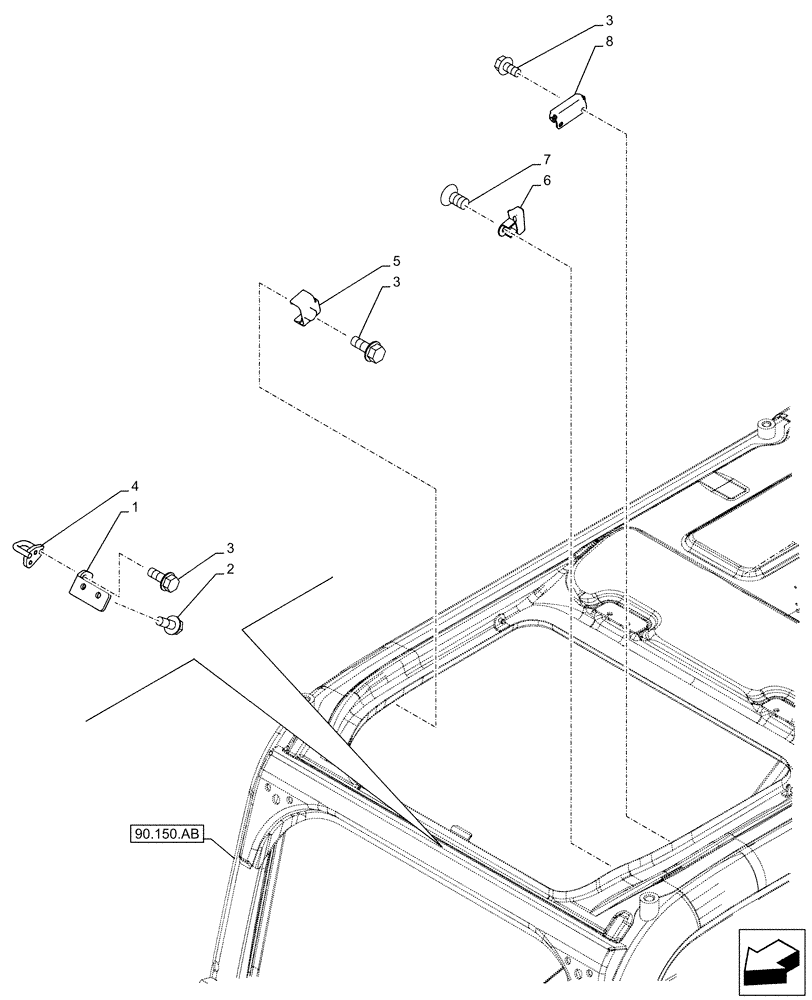 3
8
7
6
5
3
4
1
3
2
90.150.AB